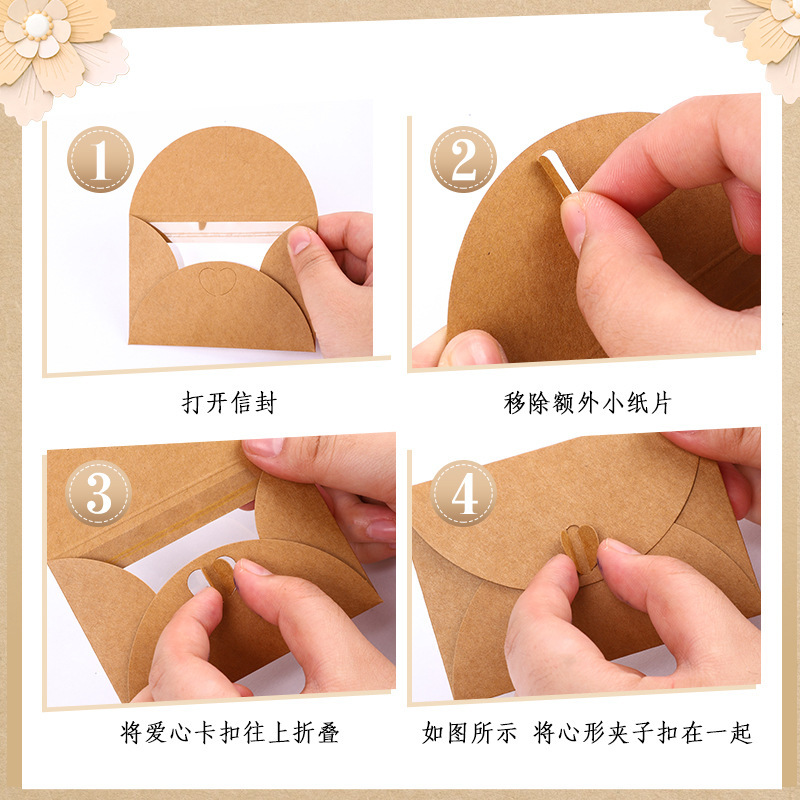 1
打开信封

2
移除额外小纸片

3
将爱心卡扣往上折叠

4
如图所示 将心形夹子扣在一起