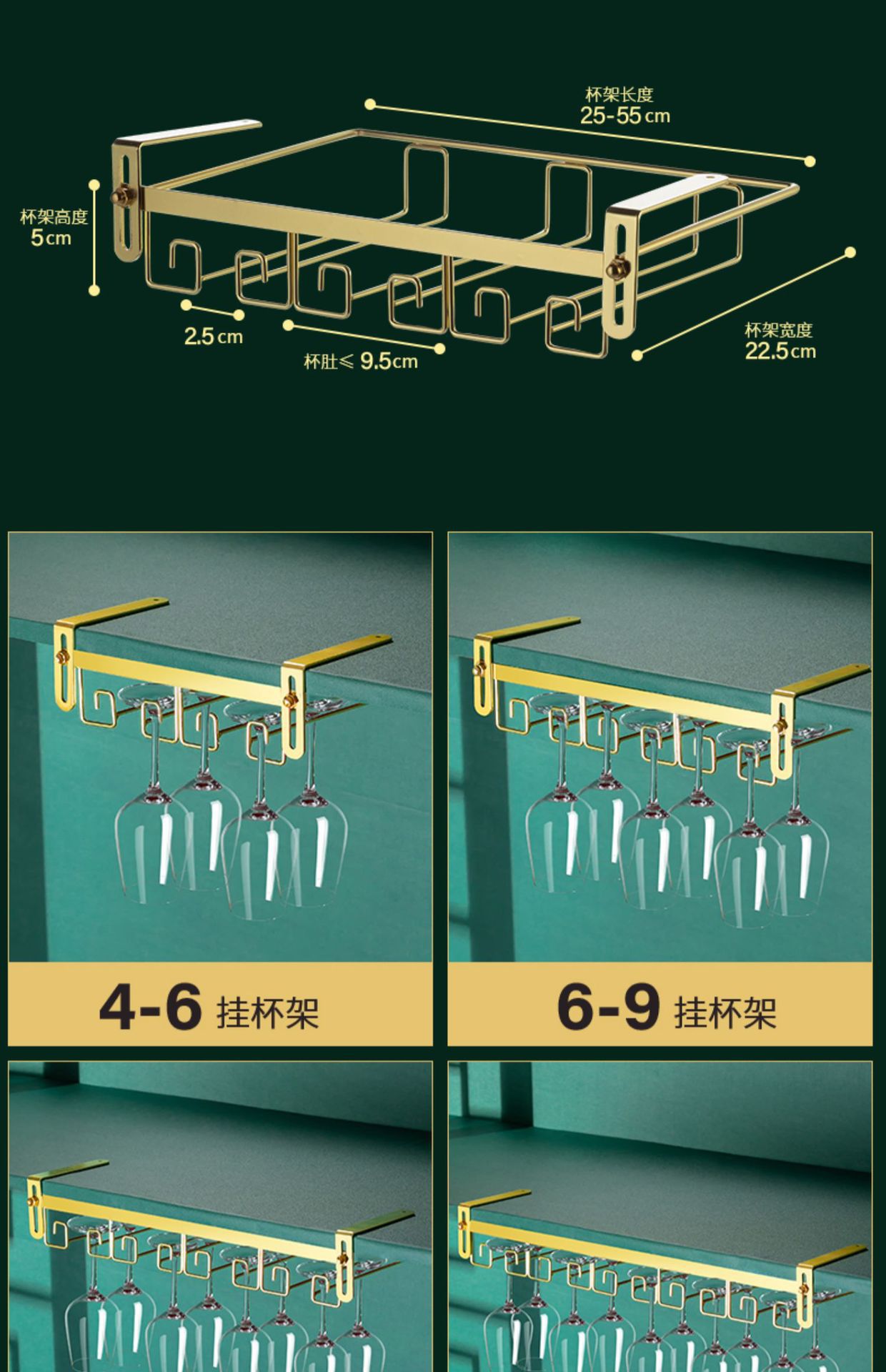 杯架长度
25-55cm

杯架高度
5cm

2.5cm

杯肚≤ 9.5cm

杯架宽度
22.5cm

4-6 挂杯架

6-9 挂杯架