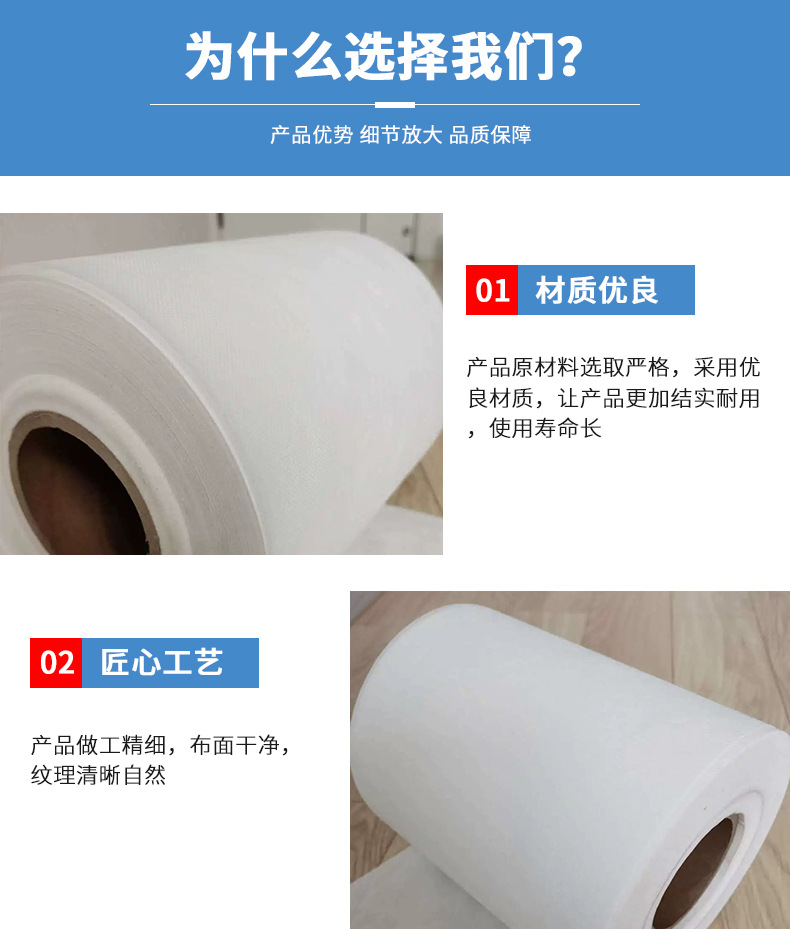 为什么选择我们?

产品优势 细节放大 品质保障

01 材质优良

产品原材料选取严格，采用优良材质，让产品更加结实耐用，使用寿命长

02 匠心工艺

产品做工精细，布面干净，纹理清晰自然