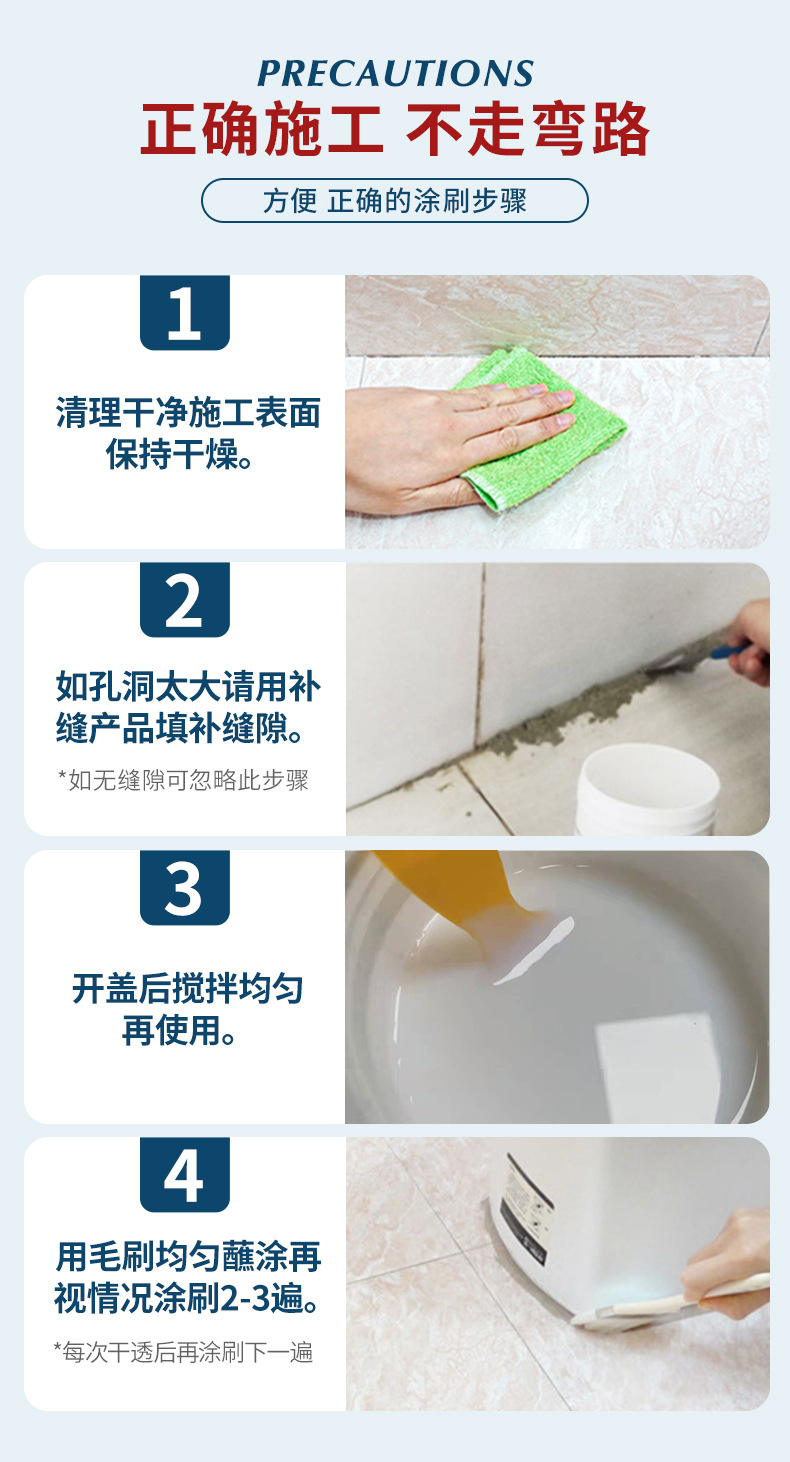 PRECAUTIONS
正确施工 不走弯路

方便 正确的涂刷步骤

1
清理干净施工表面保持干燥。

2
如孔洞太大请用补缝产品填补缝隙。
*如无缝隙可忽略此步骤

3
开盖后搅拌均匀再使用。

4
用毛刷均匀蘸涂再视情况涂刷2-3遍。
*每次干透后再涂刷下一遍