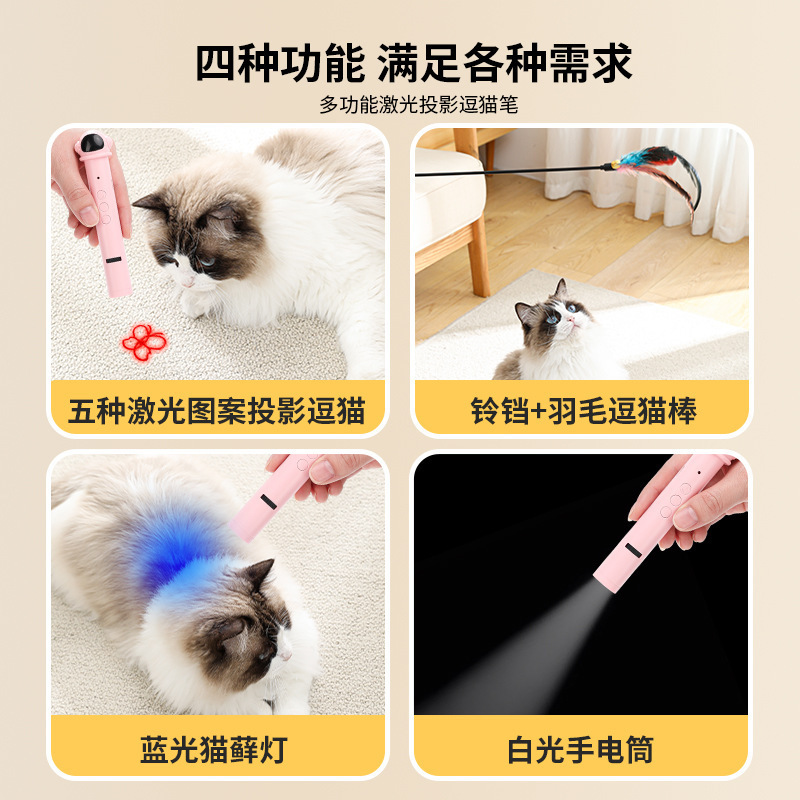 四种功能 满足各种需求

多功能激光投影逗猫笔

五种激光图案投影逗猫

铃铛+羽毛逗猫棒

蓝光猫藓灯

白光手电筒