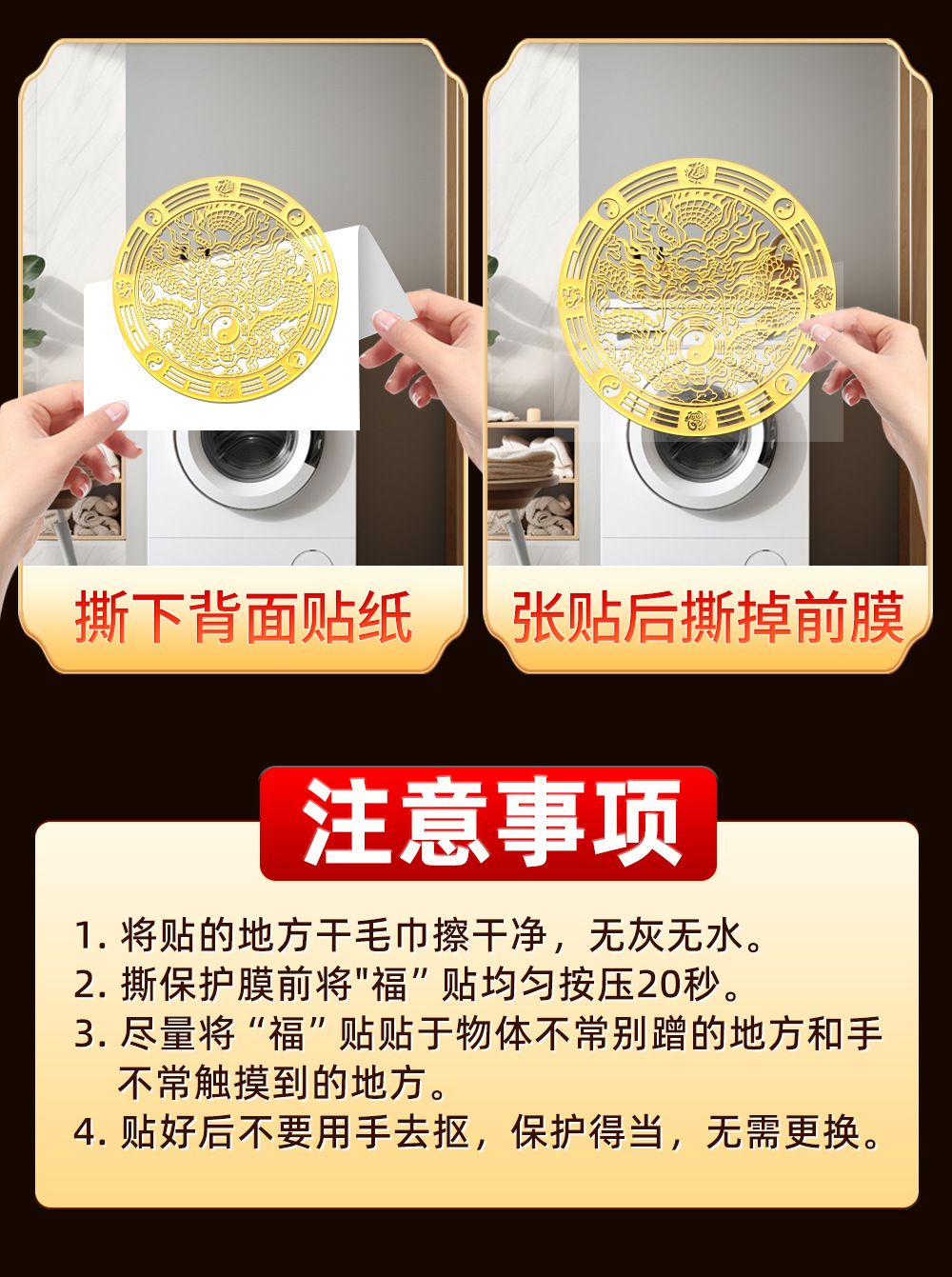 撕下背面贴纸

张贴后撕掉前膜

注意事项

1. 将贴的地方干毛巾擦干净，无灰无水。
2. 撕保护膜前将"福”贴均匀按压20秒。
3. 尽量将“福”贴贴于物体不常别蹭的地方和手不常触摸到的地方。
4. 贴好后不要用手去抠，保护得当，无需更换。