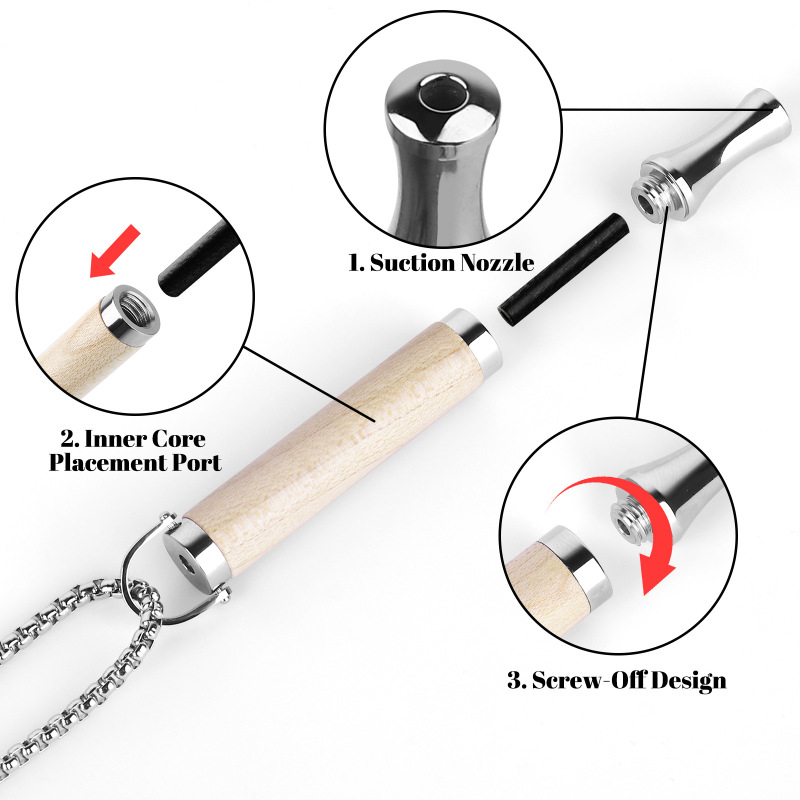 1. Suction Nozzle

2. Inner Core Placement Port

3. Screw-Off Design