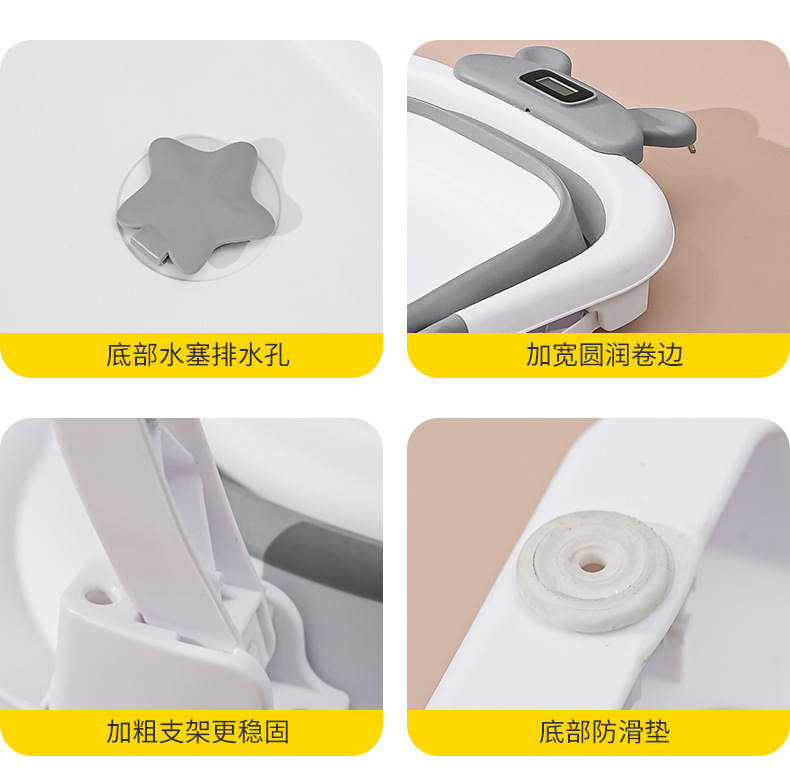 底部水塞排水孔

加宽圆润卷边

加粗支架更稳固

底部防滑垫