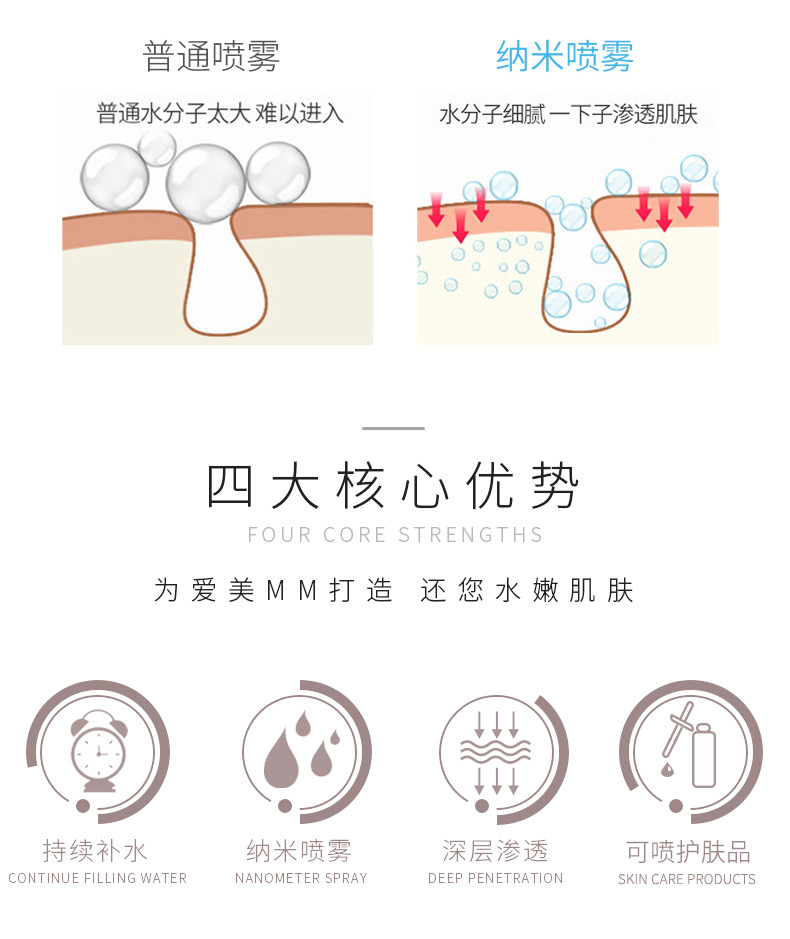 普通喷雾

普通水分子太大 难以进入

纳米喷雾

水分子细腻 一下子渗透肌肤

四大核心优势

FOUR CORE STRENGTHS

为爱美MM打造 还您水嫩肌肤

持续补水
CONTINUE FILLING WATER

纳米喷雾
NANOMETER SPRAY

深层渗透
DEEP PENETRATION

可喷护肤品
SKIN CARE PRODUCTS