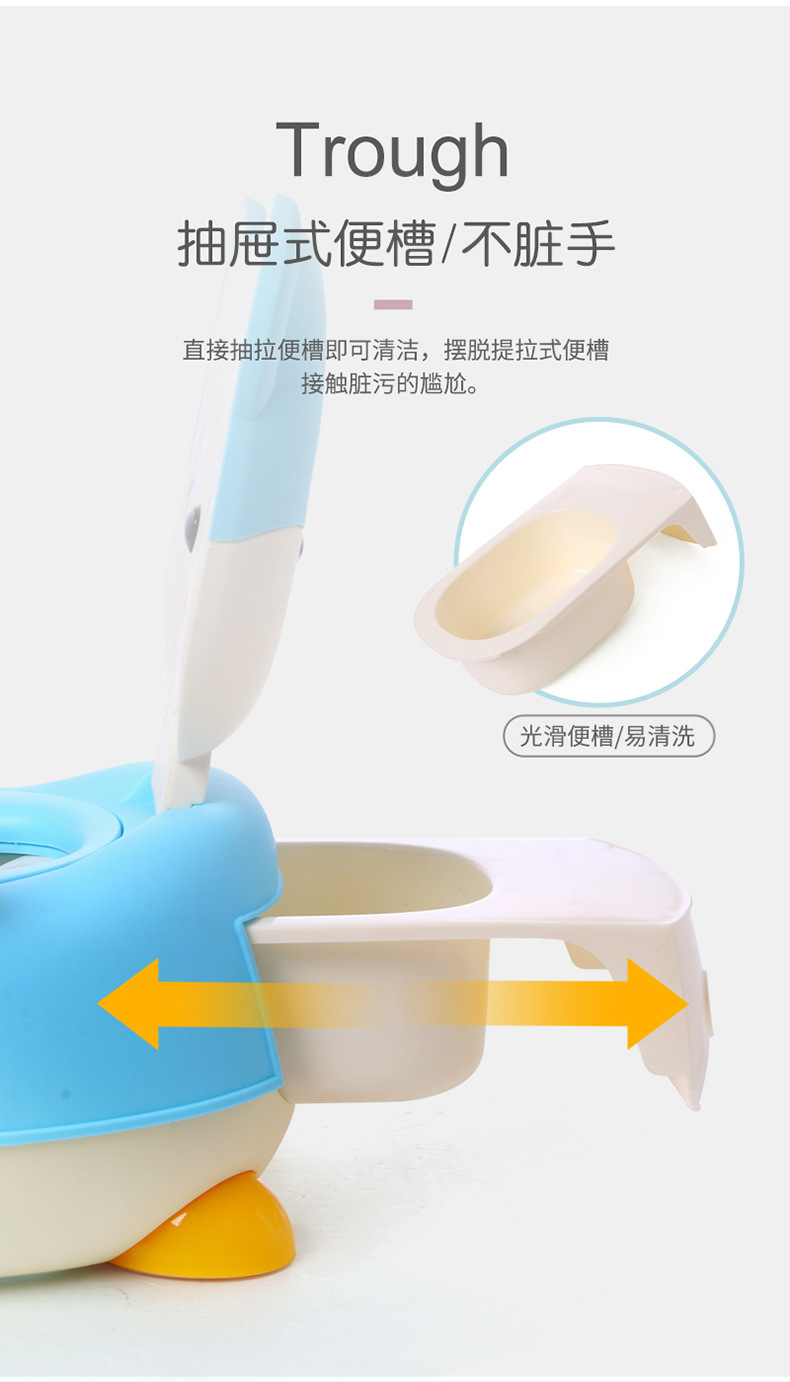 Trough
抽屉式便槽/不脏手

直接抽拉便槽即可清洁，摆脱提拉式便槽接触脏污的尴尬。

光滑便槽/易清洗