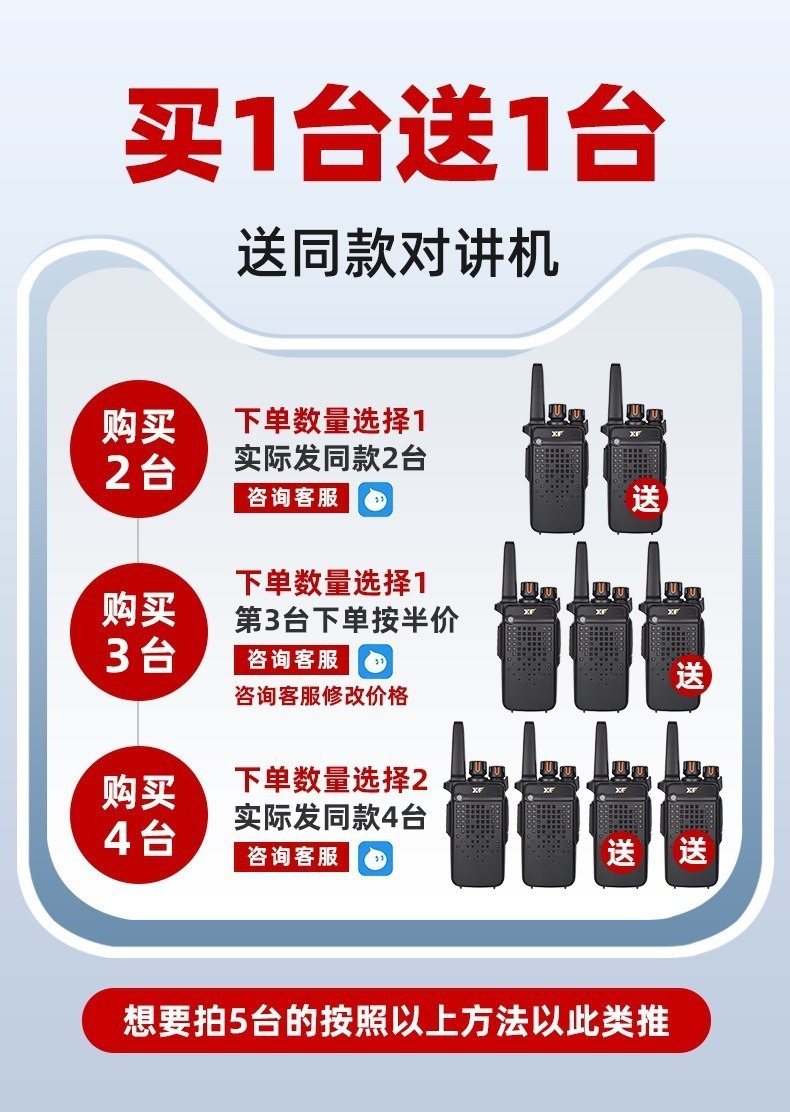 买1台送1台

送同款对讲机

购买
2台

下单数量选择1
实际发同款2台
咨询客服

XF
XF
送

购买
3台

下单数量选择1
第3台下单按半价
咨询客服
咨询客服修改价格

XF
XF
XF
送

购买
4台

下单数量选择2
实际发同款4台
咨询客服

XF
XF
XF
XF
送
送

想要拍5台的按照以上方法以此类推