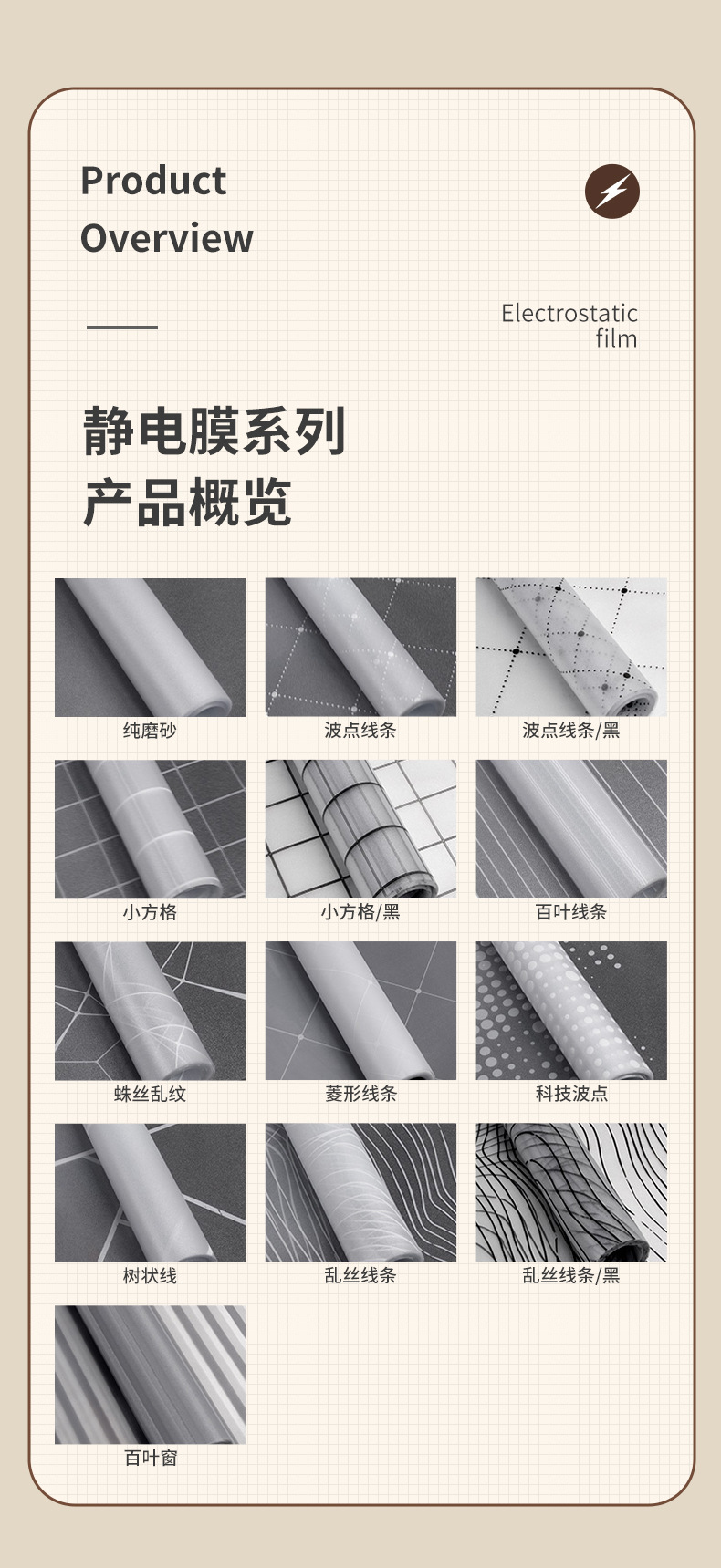 Product
Overview

Electrostatic
film

静电膜系列
产品概览

纯磨砂

波点线条

波点线条/黑

小方格

小方格/黑

百叶线条

蛛丝乱纹

菱形线条

科技波点

树状线

乱丝线条

乱丝线条/黑

百叶窗