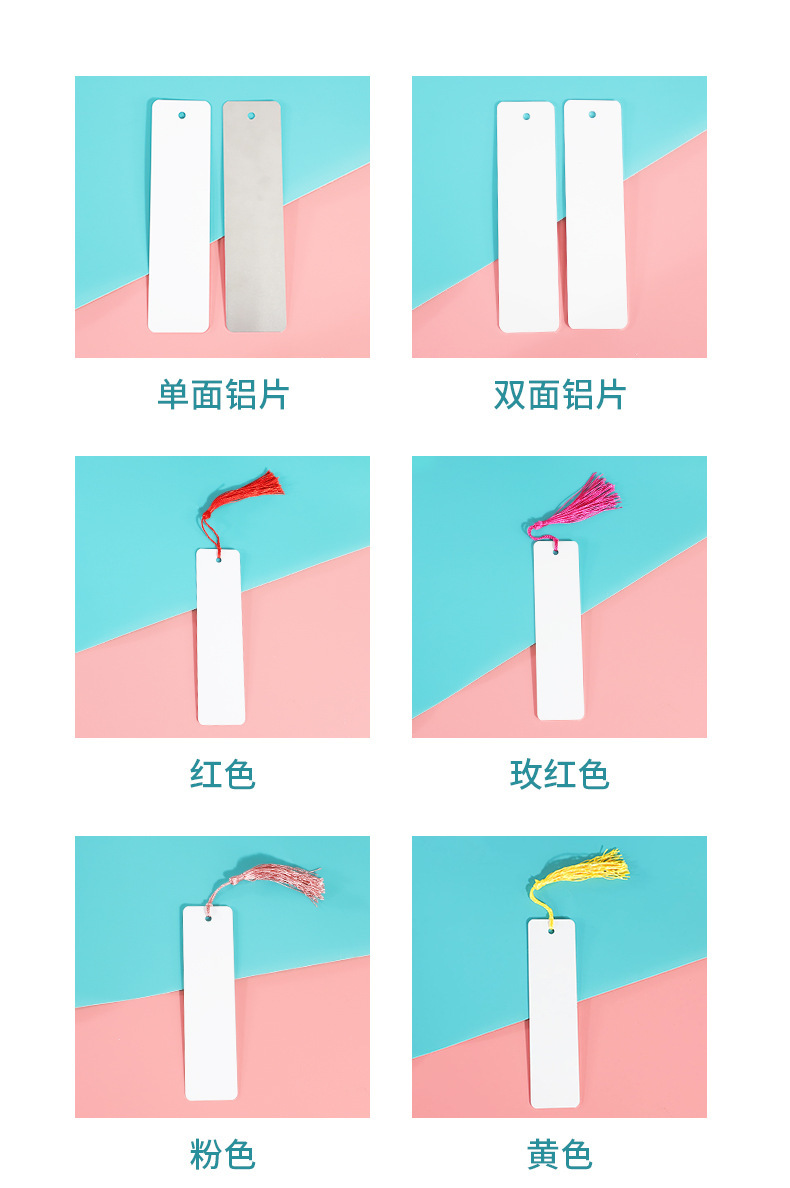 单面铝片

双面铝片

红色

玫红色

粉色

黄色