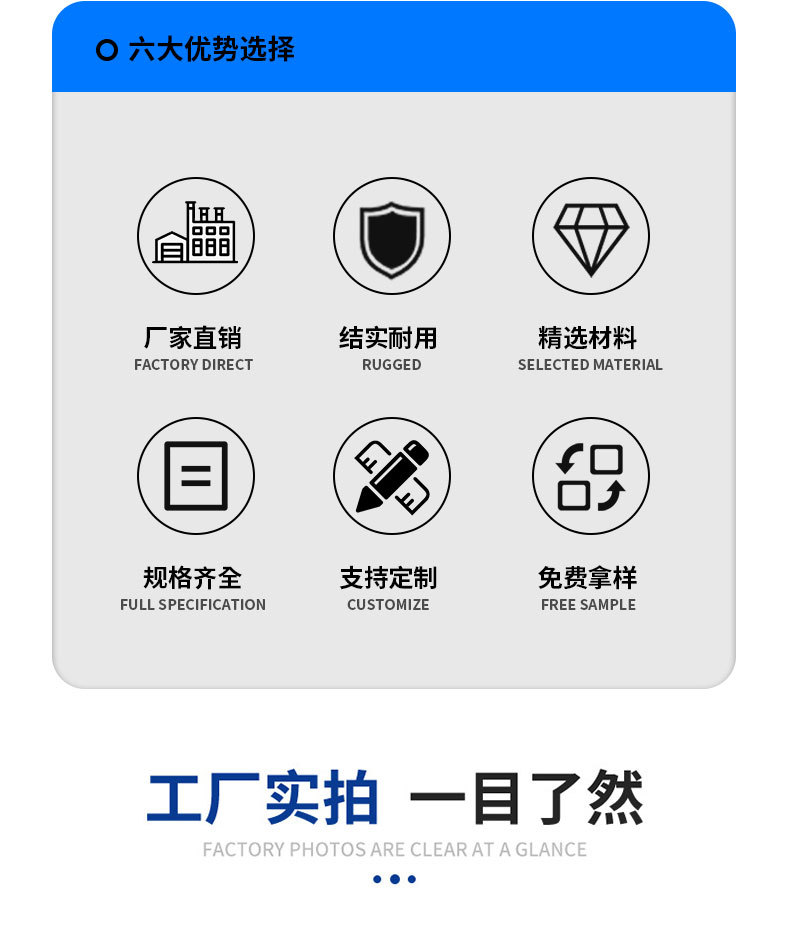 六大优势选择

厂家直销
FACTORY DIRECT

结实耐用
RUGGED

精选材料
SELECTED MATERIAL

规格齐全
FULL SPECIFICATION

支持定制
CUSTOMIZE

免费拿样
FREE SAMPLE

工厂实拍 一目了然
FACTORY PHOTOS ARE CLEAR AT A GLANCE