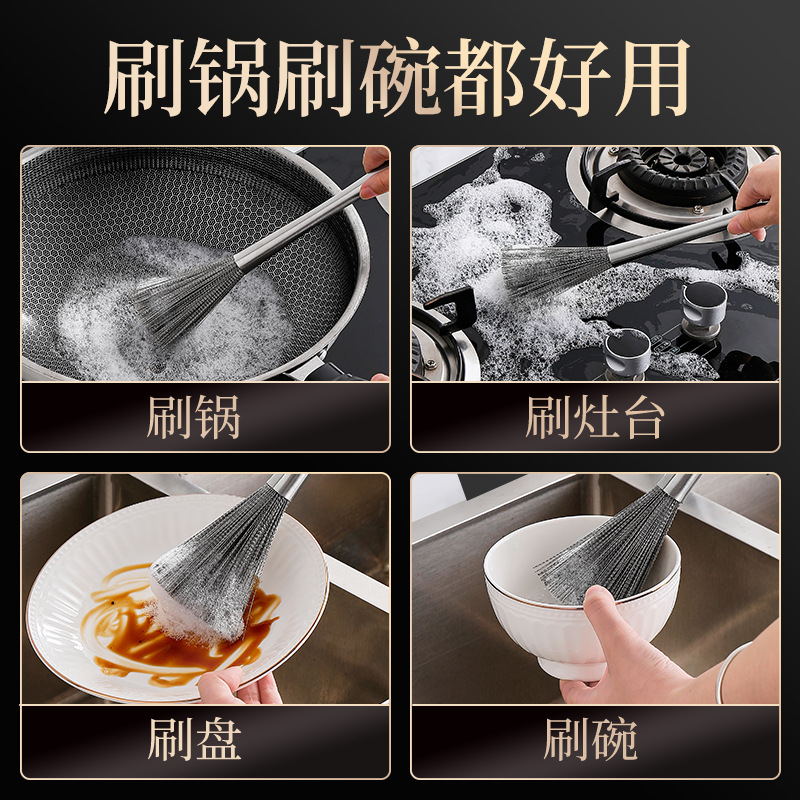 刷锅刷碗都好用

刷锅

刷灶台

刷盘

刷碗