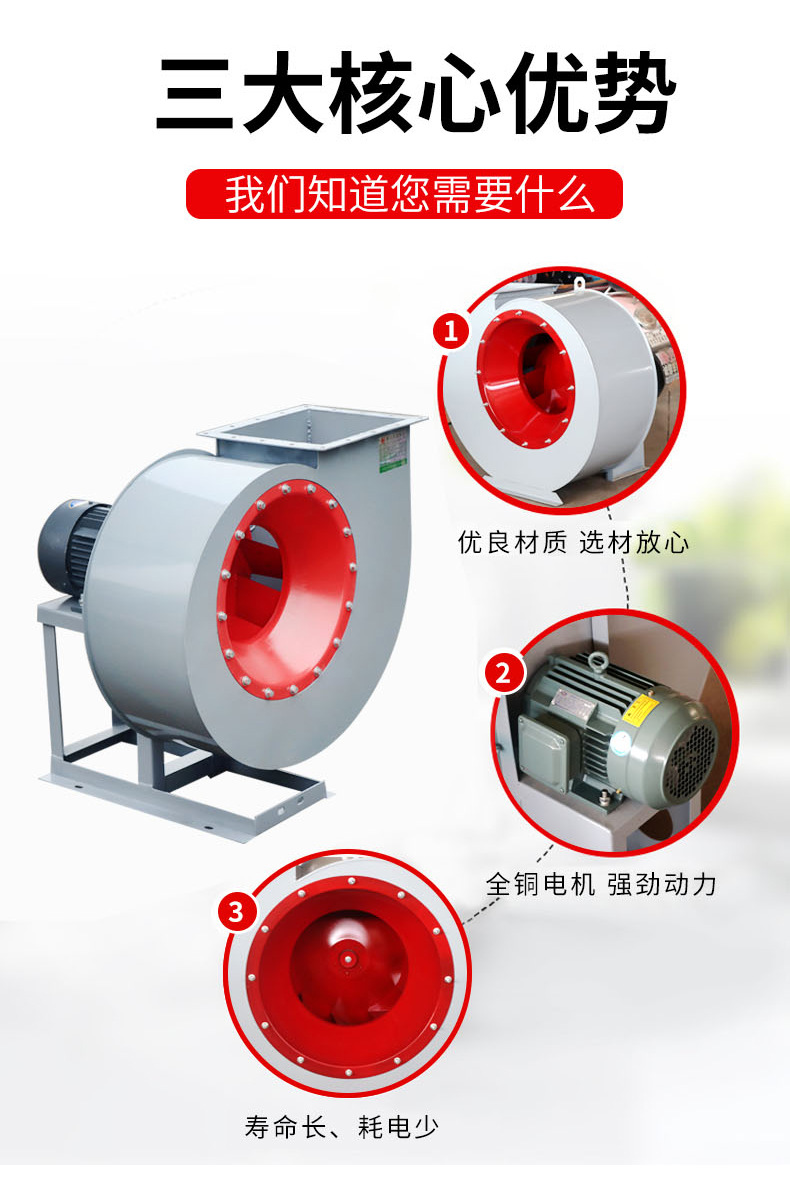 三大核心优势

我们知道您需要什么

1

优良材质 选材放心

2

全铜电机 强劲动力

3

寿命长、耗电少