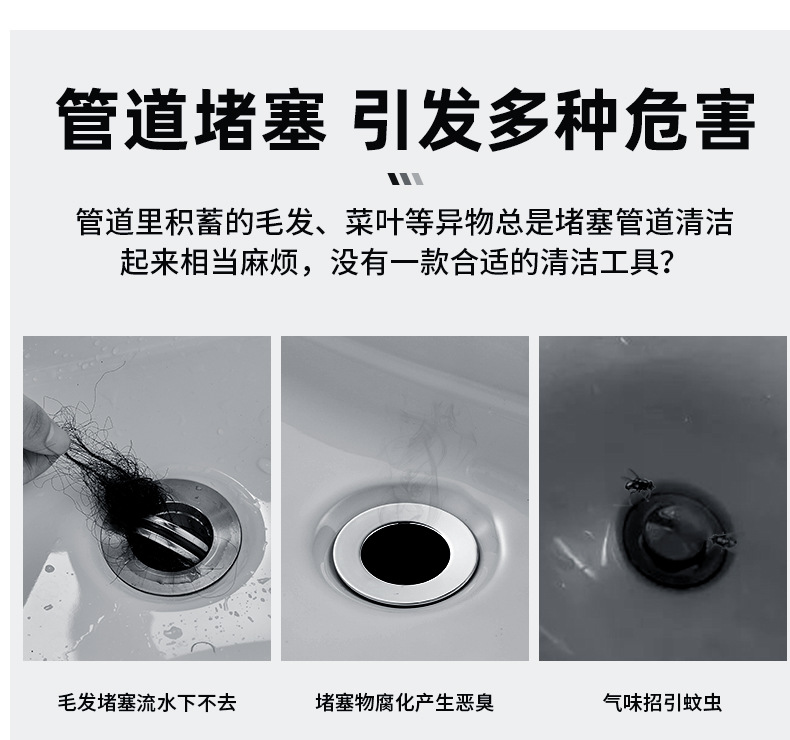 管道堵塞 引发多种危害

管道里积蓄的毛发、菜叶等异物总是堵塞管道清洁起来相当麻烦，没有一款合适的清洁工具？

毛发堵塞流水下不去

堵塞物腐化产生恶臭

气味招引蚊虫