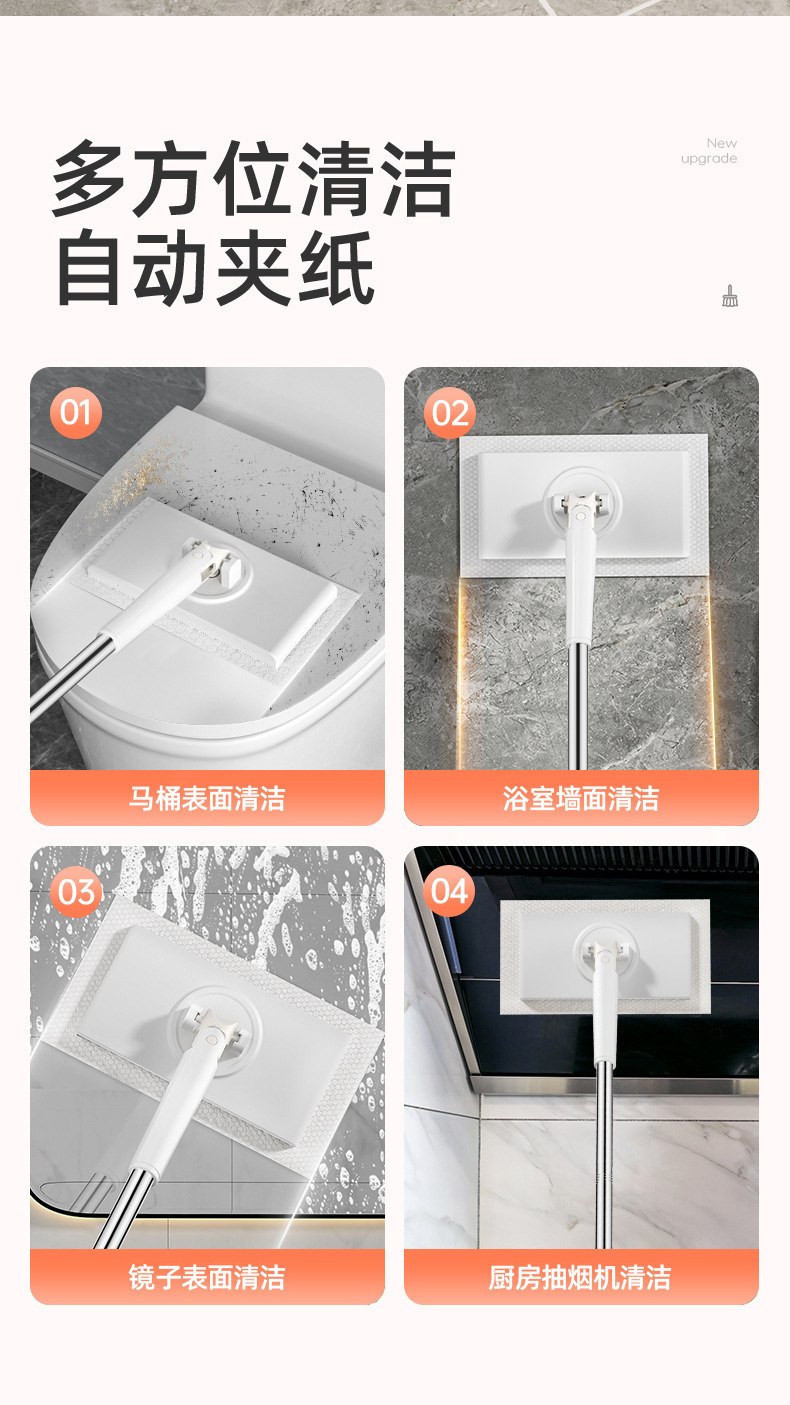 多方位清洁
自动夹纸

New
upgrade

01
马桶表面清洁

02
浴室墙面清洁

03
镜子表面清洁

04
厨房抽烟机清洁