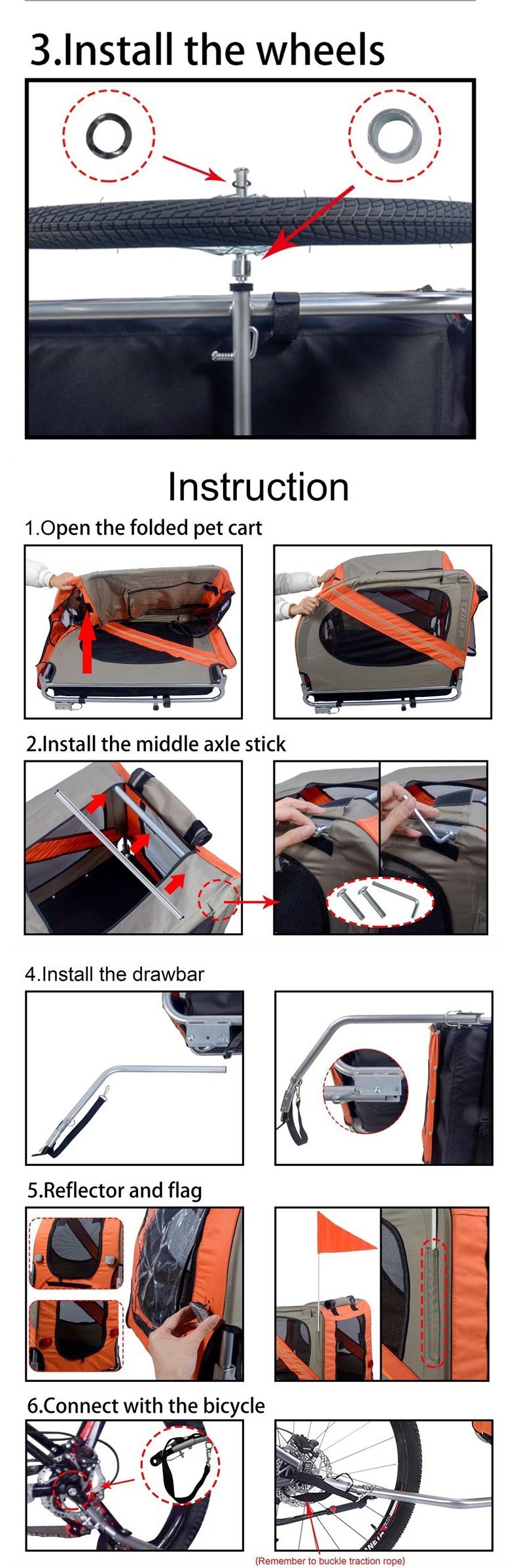 3.Install the wheels

Instruction

1.Open the folded pet cart

2.Install the middle axle stick

4.Install the drawbar

5.Reflector and flag

6.Connect with the bicycle

(Remember to buckle traction rope)