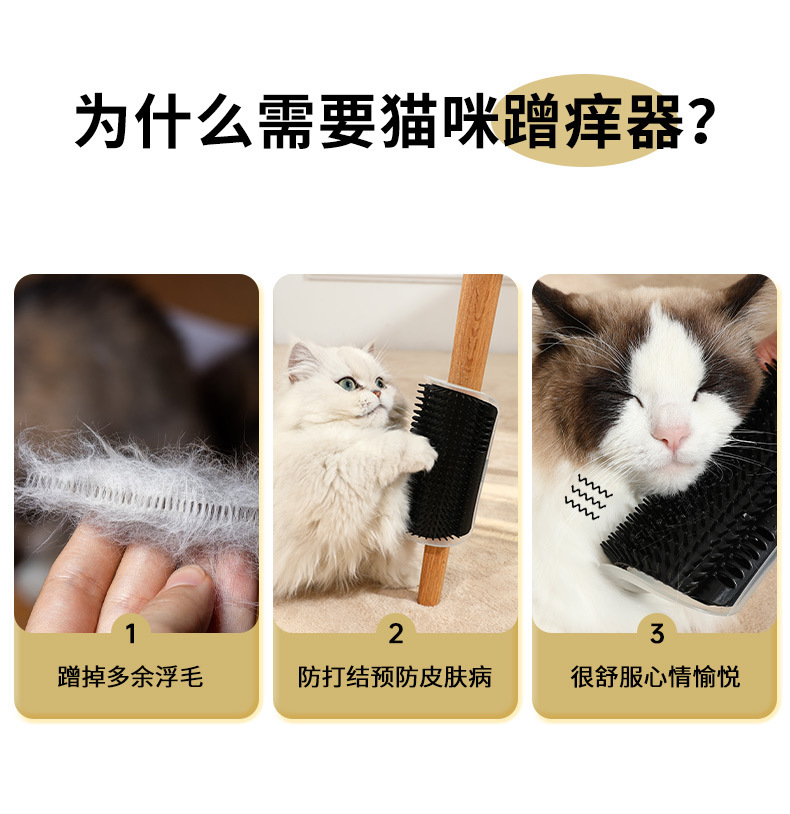 为什么需要猫咪蹭痒器？

1
蹭掉多余浮毛

2
防打结预防皮肤病

3
很舒服心情愉悦