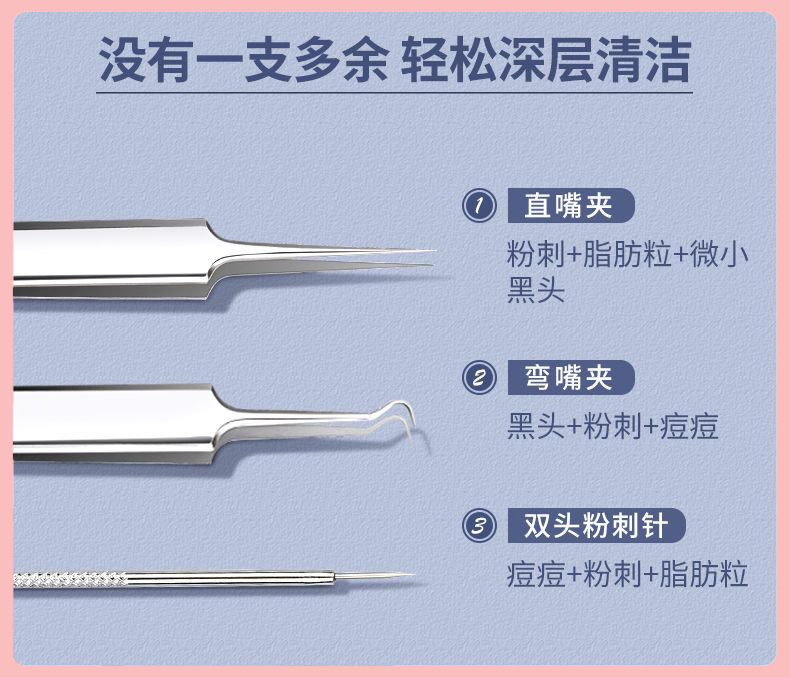 没有一支多余 轻松深层清洁

① 直嘴夹
粉刺+脂肪粒+微小黑头

② 弯嘴夹
黑头+粉刺+痘痘

③ 双头粉刺针
痘痘+粉刺+脂肪粒