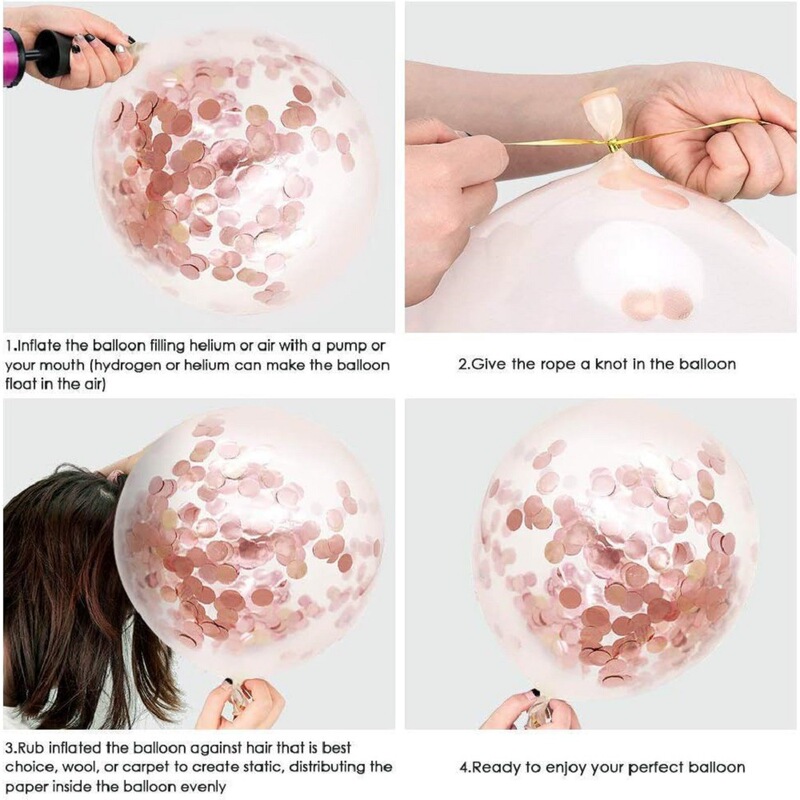 1.Inflate the balloon filling helium or air with a pump or your mouth (hydrogen or helium can make the balloon float in the air)

2.Give the rope a knot in the balloon

3.Rub inflated the balloon against hair that is best choice, wool, or carpet to create static, distributing the paper inside the balloon evenly

4.Ready to enjoy your perfect balloon