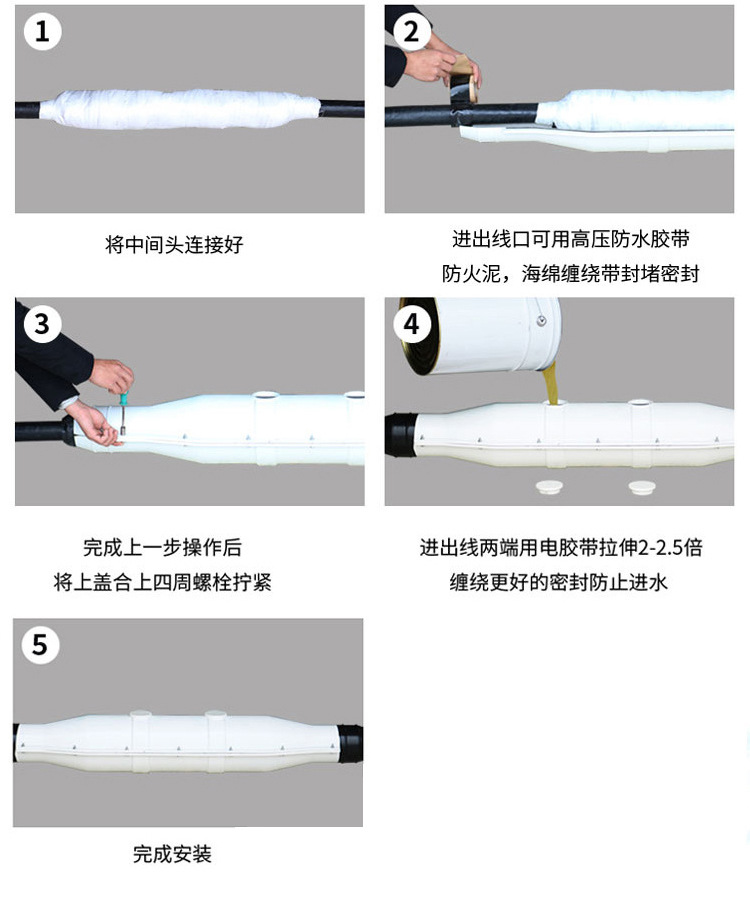 1

将中间头连接好

2

进出线口可用高压防水胶带
防火泥，海绵缠绕带封堵密封

3

完成上一步操作后
将上盖合上四周螺栓拧紧

4

进出线两端用电胶带拉伸2-2.5倍
缠绕更好的密封防止进水

5

完成安装