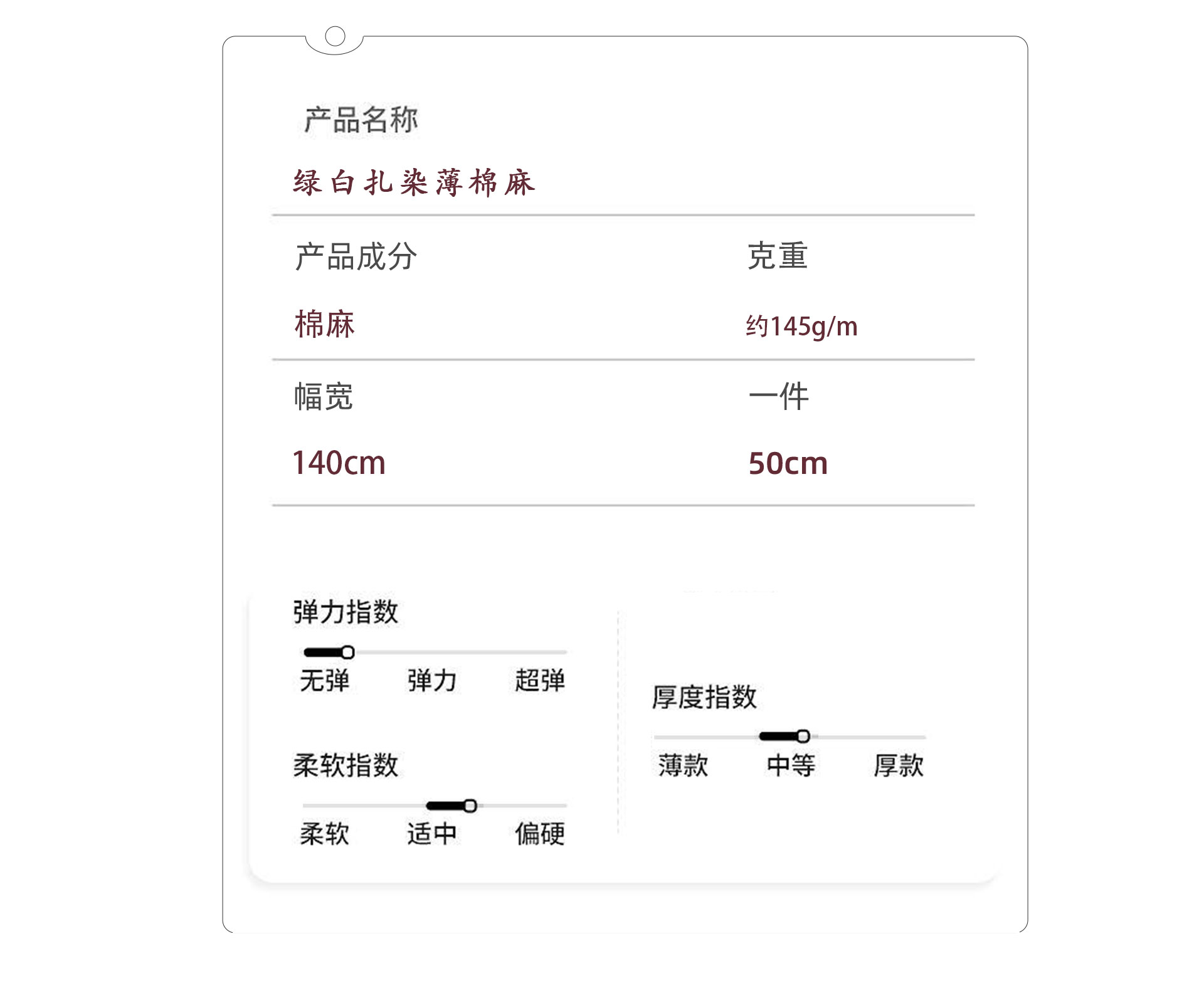 产品名称

绿白扎染薄棉麻

产品成分

棉麻

克重

约145g/m

幅宽

140cm

一件

50cm

弹力指数

无弹 弹力 超弹

柔软指数

柔软 适中 偏硬

厚度指数

薄款 中等 厚款