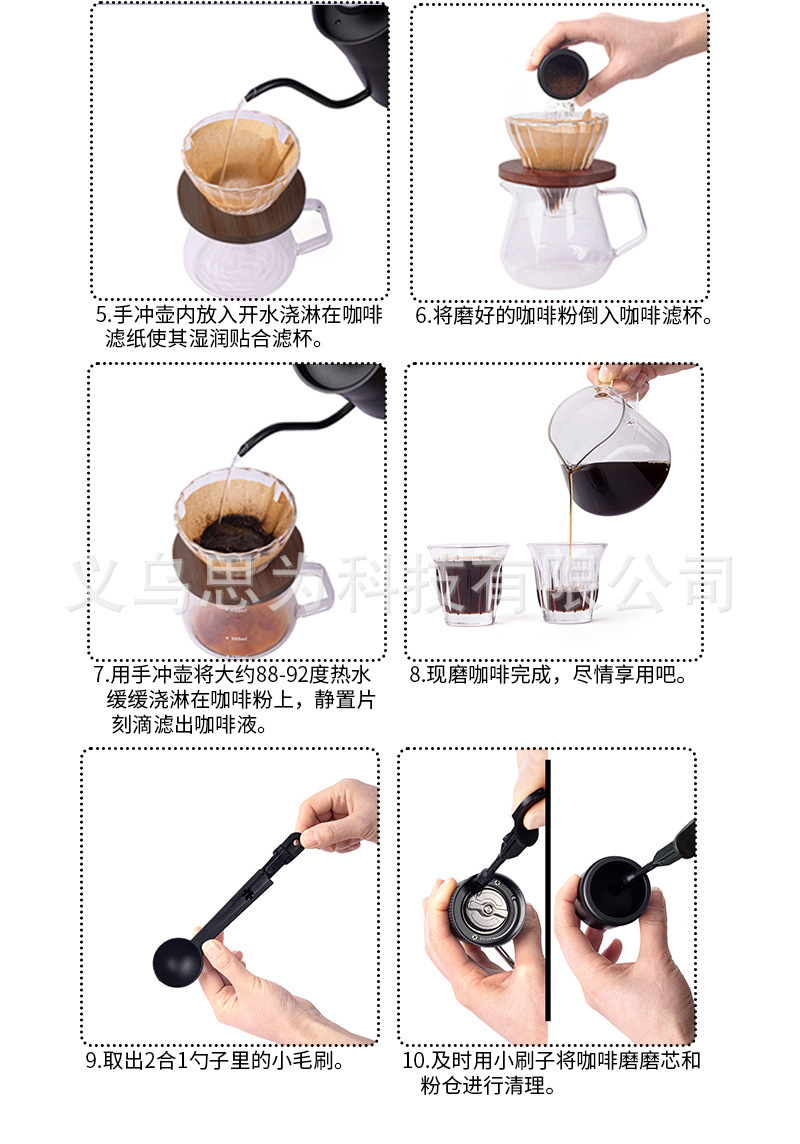 5.手冲壶内放入开水浇淋在咖啡滤纸使其湿润贴合滤杯。

6.将磨好的咖啡粉倒入咖啡滤杯。

义乌思为科技有限公司

7.用手冲壶将大约88-92度热水缓缓浇淋在咖啡粉上，静置片刻滴滤出咖啡液。

8.现磨咖啡完成，尽情享用吧。

9.取出2合1勺子里的小毛刷。

10.及时用小刷子将咖啡磨磨芯和粉仓进行清理。