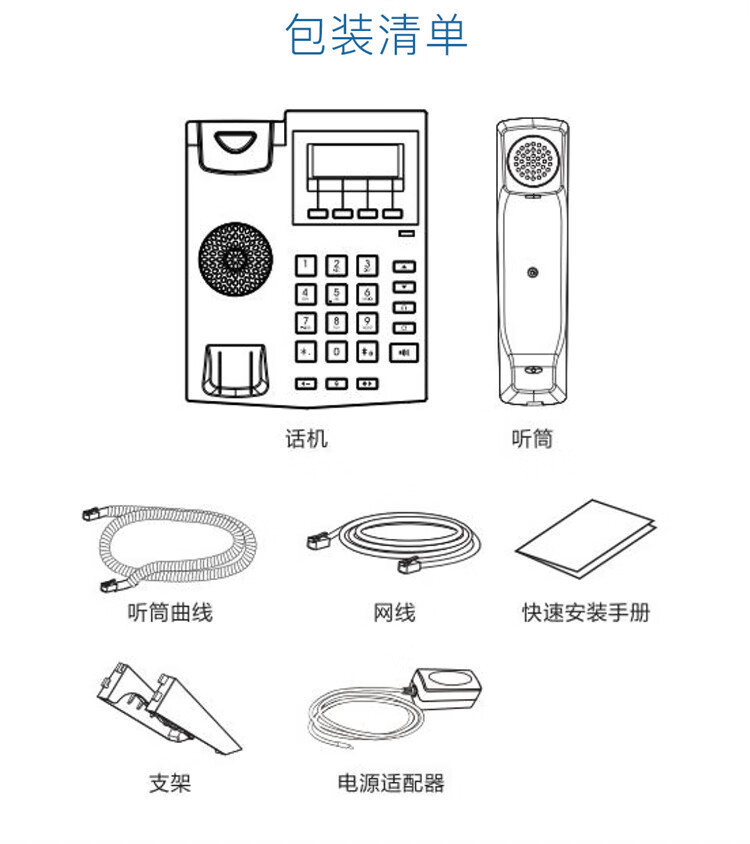 包装清单

1 2 3
4 5 6
7 8 9
* 0 #

话机

听筒

听筒曲线

网线

快速安装手册

支架

电源适配器