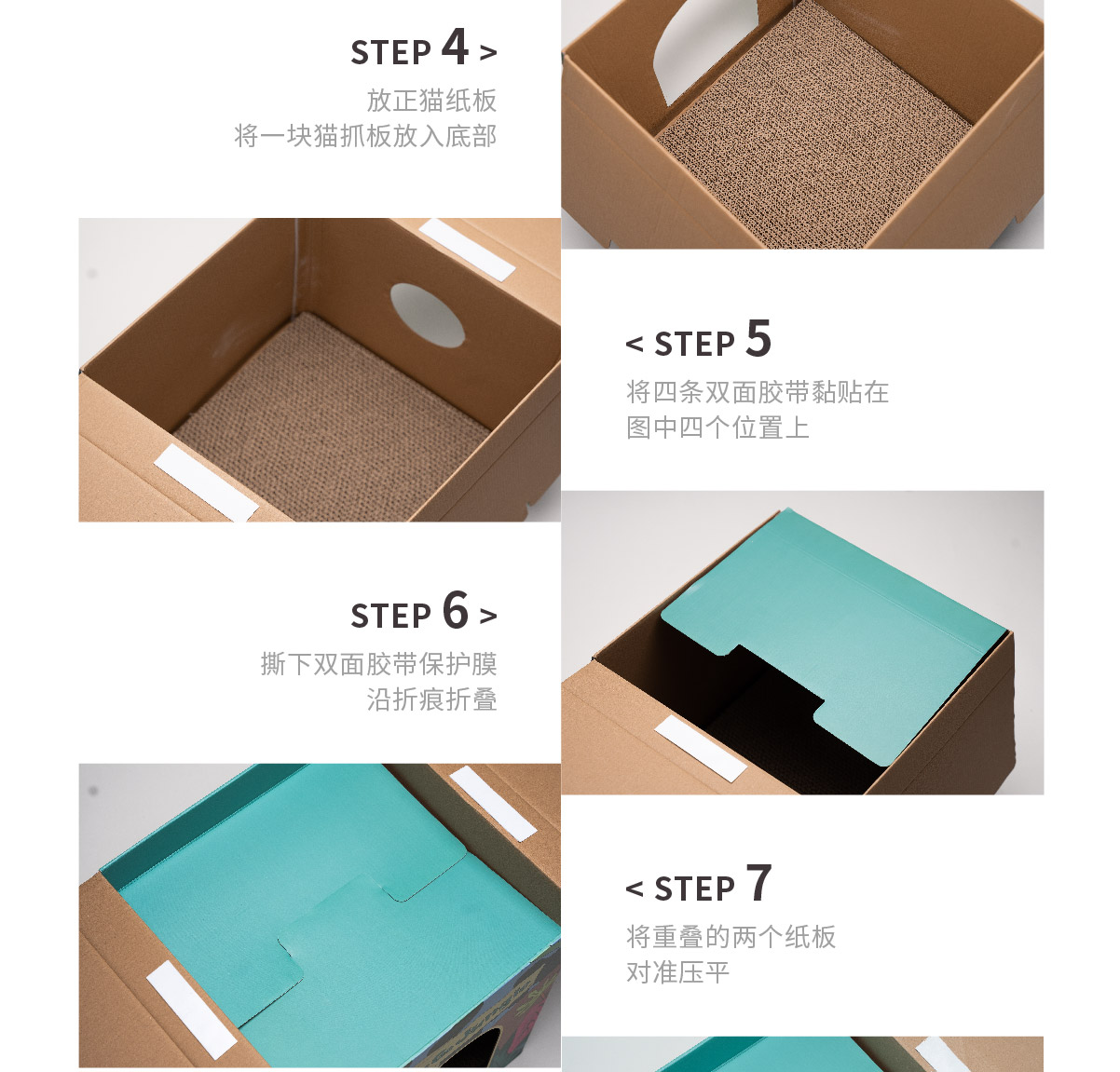 STEP 4 >

放正猫纸板
将一块猫抓板放入底部

< STEP 5

将四条双面胶带黏贴在
图中四个位置上

STEP 6 >

撕下双面胶带保护膜
沿折痕折叠

< STEP 7

将重叠的两个纸板
对准压平