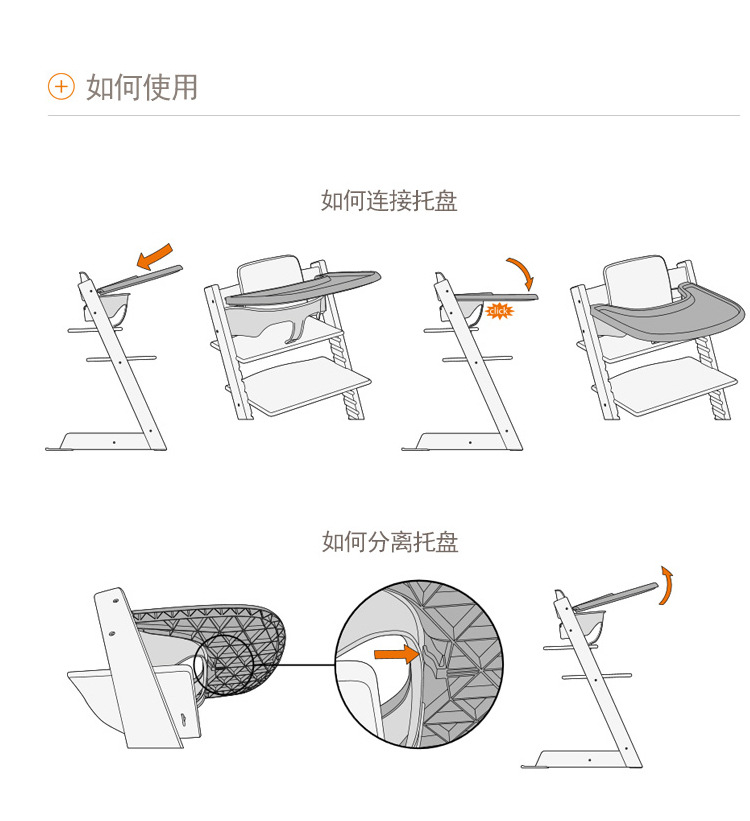 如何使用

如何连接托盘

click

如何分离托盘