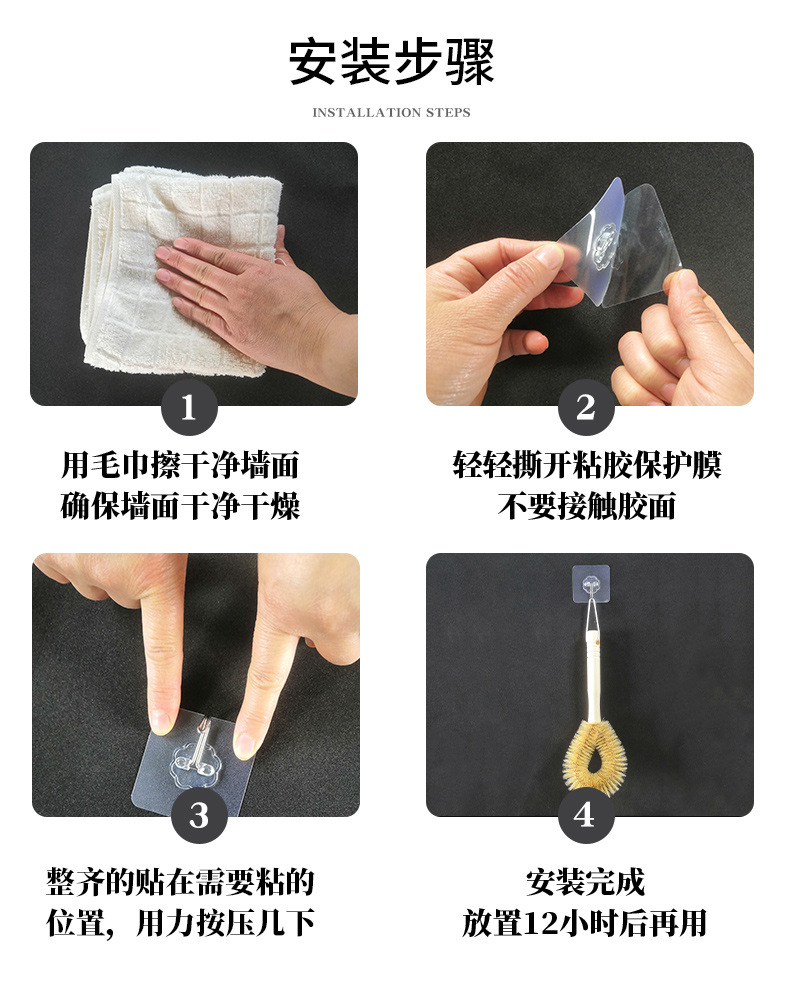 安装步骤

INSTALLATION STEPS

1

用毛巾擦干净墙面
确保墙面干净干燥

2

轻轻撕开粘胶保护膜
不要接触胶面

3

整齐的贴在需要粘的
位置，用力按压几下

4

安装完成
放置12小时后再用