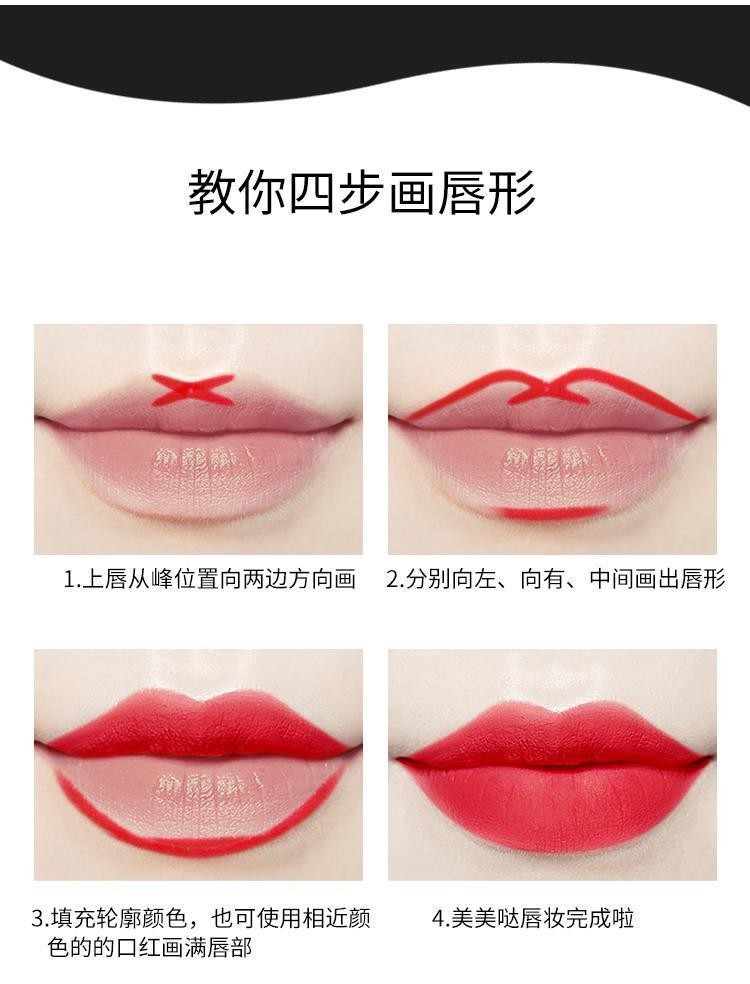 教你四步画唇形

1.上唇从峰位置向两边方向画

2.分别向左、向有、中间画出唇形

3.填充轮廓颜色，也可使用相近颜色的的口红画满唇部

4.美美哒唇妆完成啦