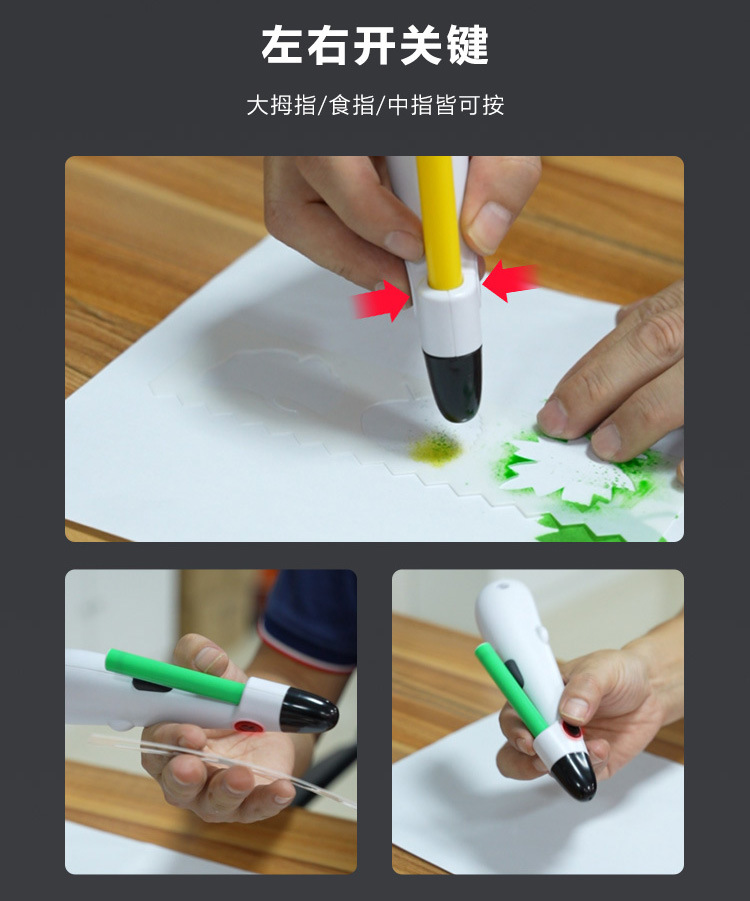 左右开关键

大拇指/食指/中指皆可按