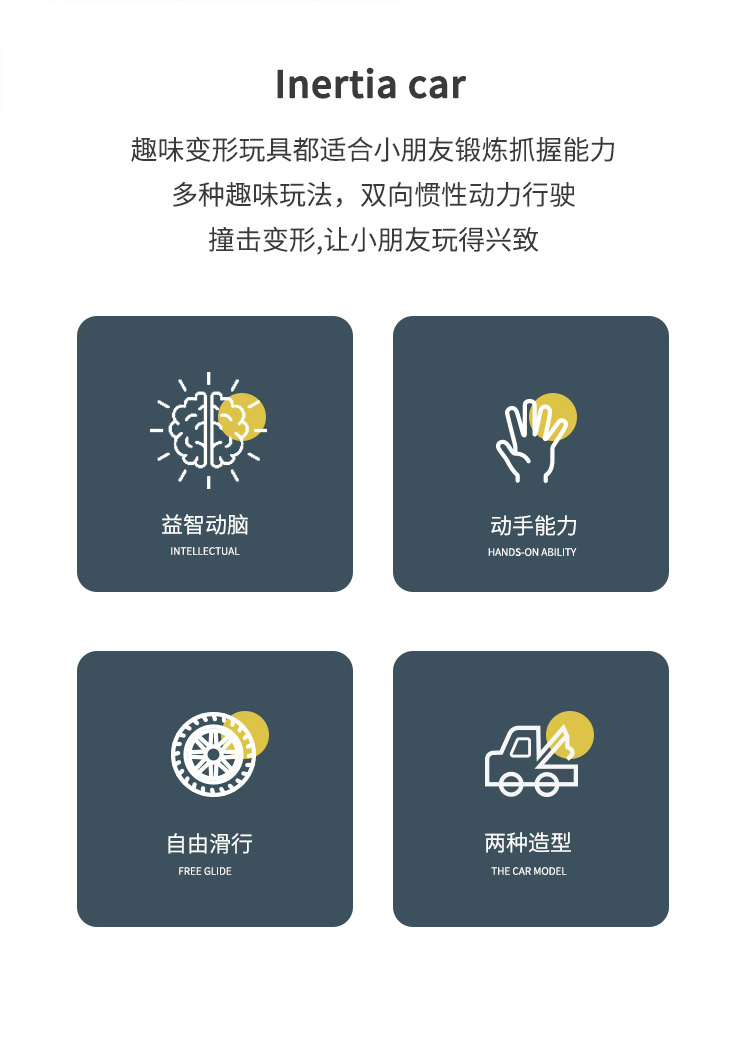 Inertia car

趣味变形玩具都适合小朋友锻炼抓握能力
多种趣味玩法，双向惯性动力行驶
撞击变形,让小朋友玩得兴致

益智动脑
INTELLECTUAL

动手能力
HANDS-ON ABILITY

自由滑行
FREE GLIDE

两种造型
THE CAR MODEL