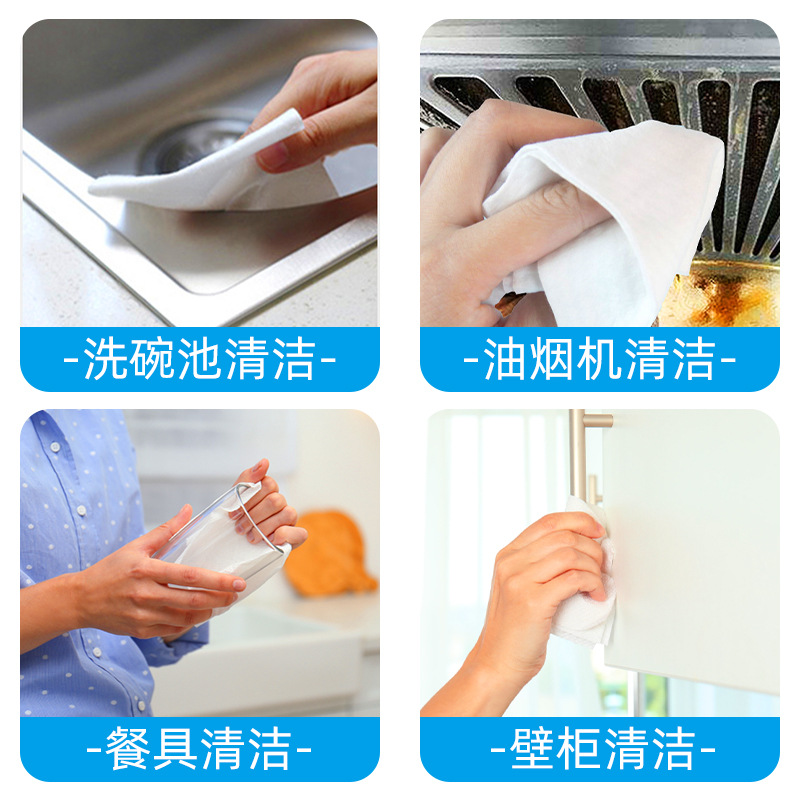 -洗碗池清洁-

-油烟机清洁-

-餐具清洁-

-壁柜清洁-