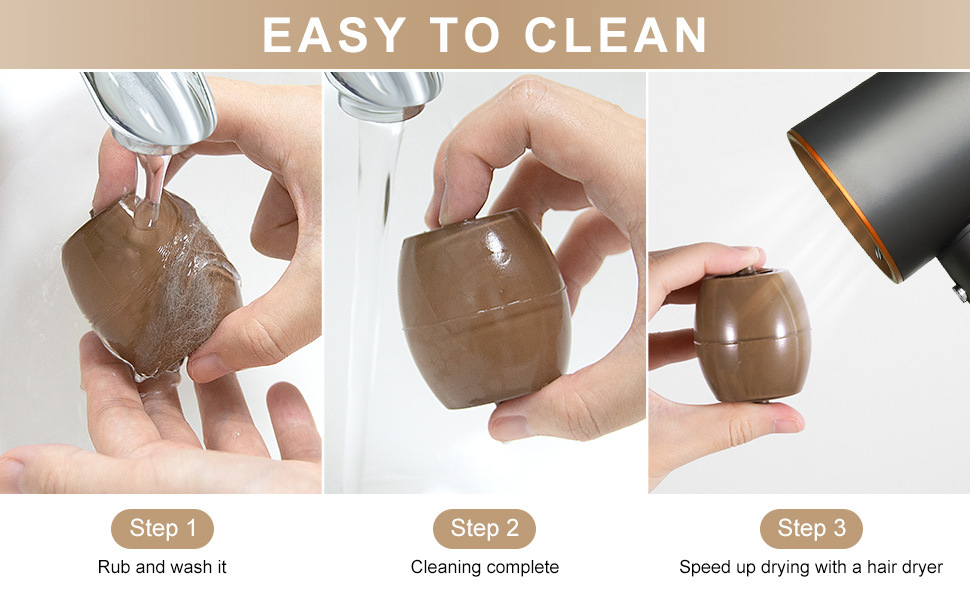 EASY TO CLEAN

Step 1

Rub and wash it

Step 2

Cleaning complete

Step 3

Speed up drying with a hair dryer