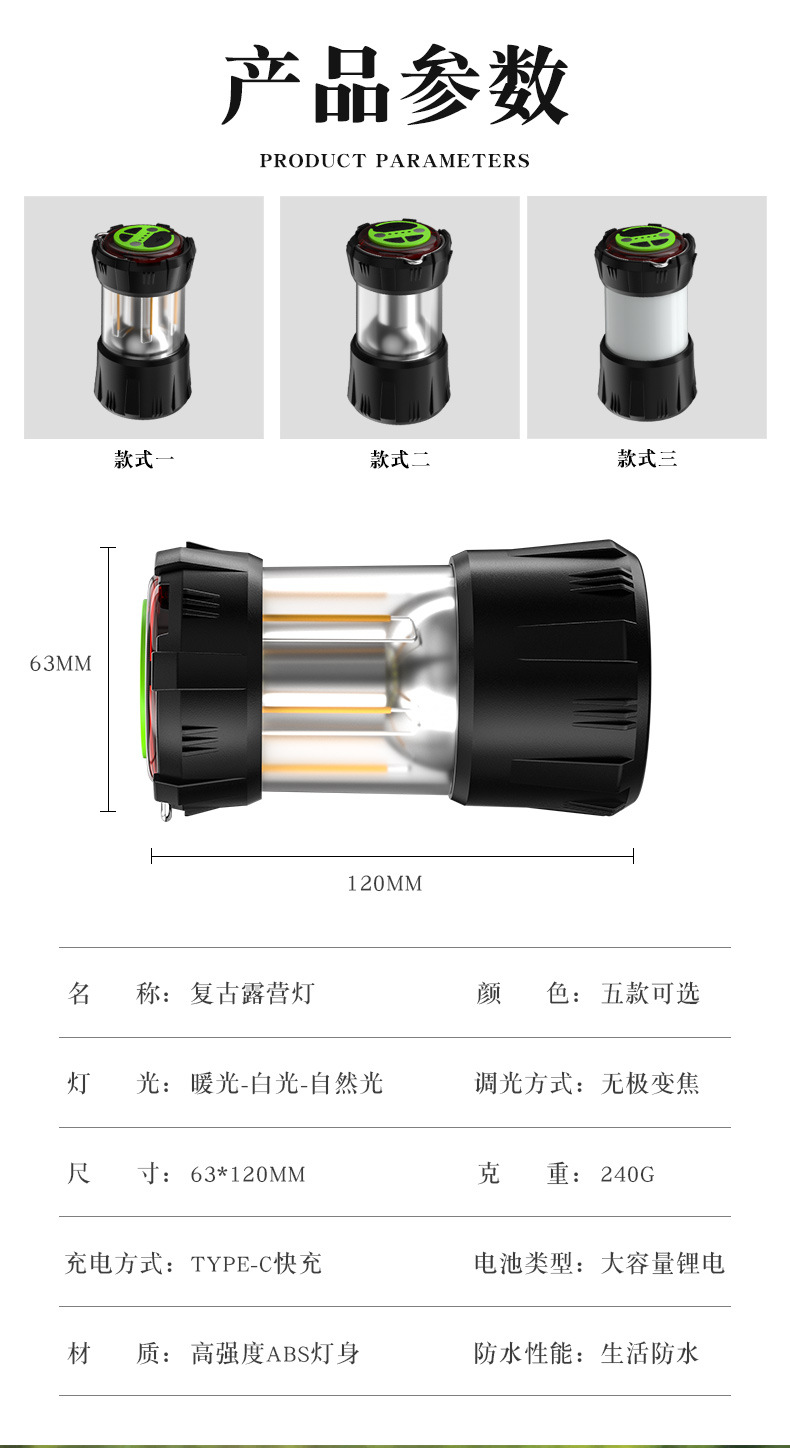 产品参数

PRODUCT PARAMETERS

款式一

款式二

款式三

63MM

120MM

| 名　　称：复古露营灯 | 颜　　色：五款可选 |
|---|---|
| 灯　　光：暖光-白光-自然光 | 调光方式：无极变焦 |
| 尺　　寸：63*120MM | 克　　重：240G |
| 充电方式：TYPE-C快充 | 电池类型：大容量锂电 |
| 材　　质：高强度ABS灯身 | 防水性能：生活防水 |