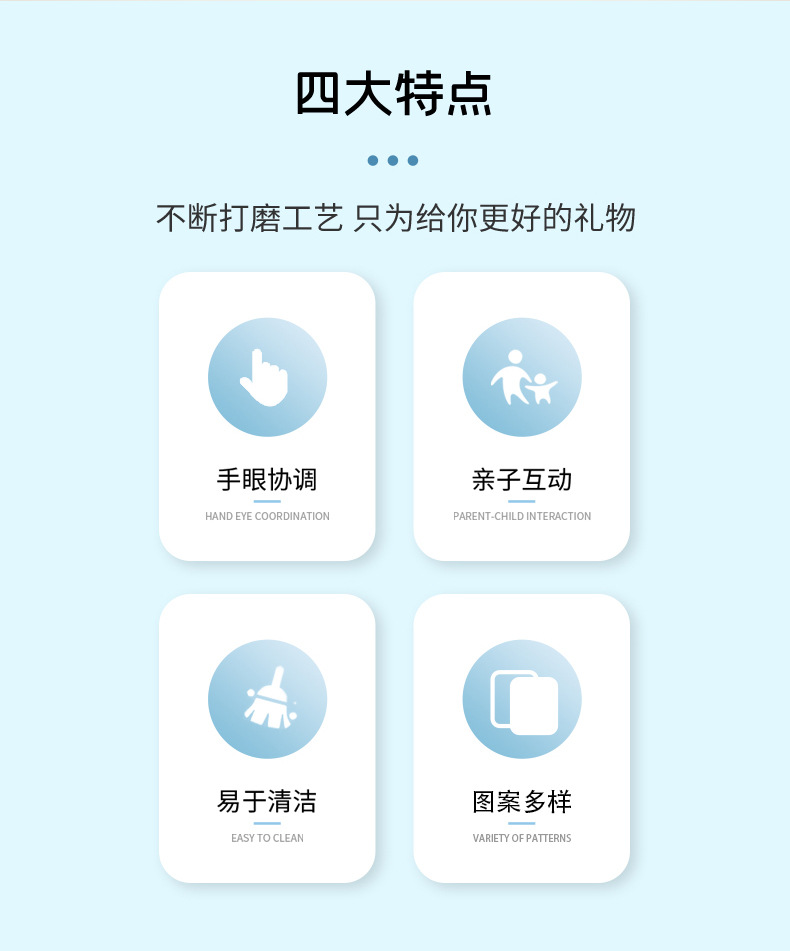 四大特点

不断打磨工艺 只为给你更好的礼物

手眼协调

HAND EYE COORDINATION

亲子互动

PARENT-CHILD INTERACTION

易于清洁

EASY TO CLEAN

图案多样

VARIETY OF PATTERNS