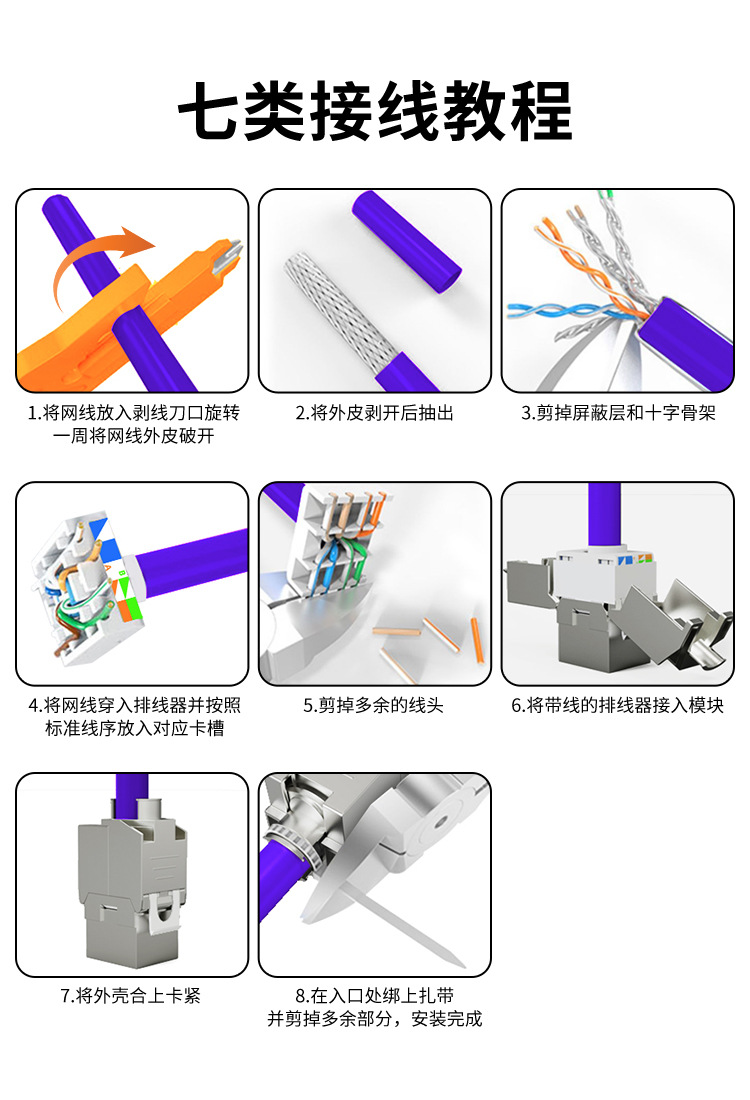 七类接线教程

1.将网线放入剥线刀口旋转一周将网线外皮破开

2.将外皮剥开后抽出

3.剪掉屏蔽层和十字骨架

4.将网线穿入排线器并按照标准线序放入对应卡槽

5.剪掉多余的线头

6.将带线的排线器接入模块

7.将外壳合上卡紧

8.在入口处绑上扎带并剪掉多余部分，安装完成