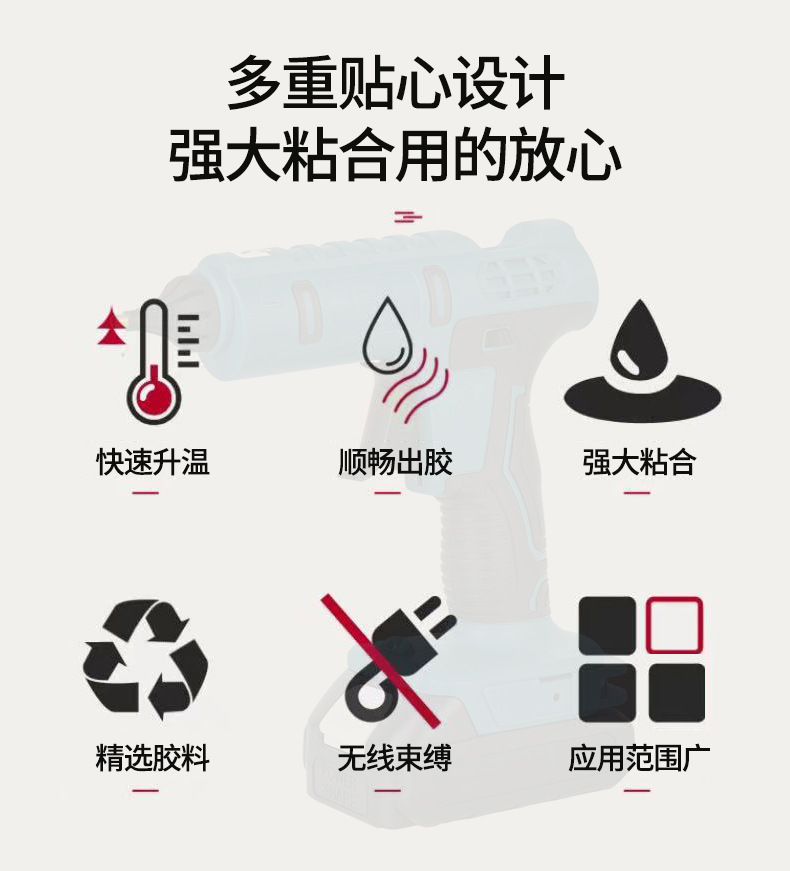 多重贴心设计
强大粘合用的放心

快速升温

顺畅出胶

强大粘合

精选胶料

无线束缚

应用范围广