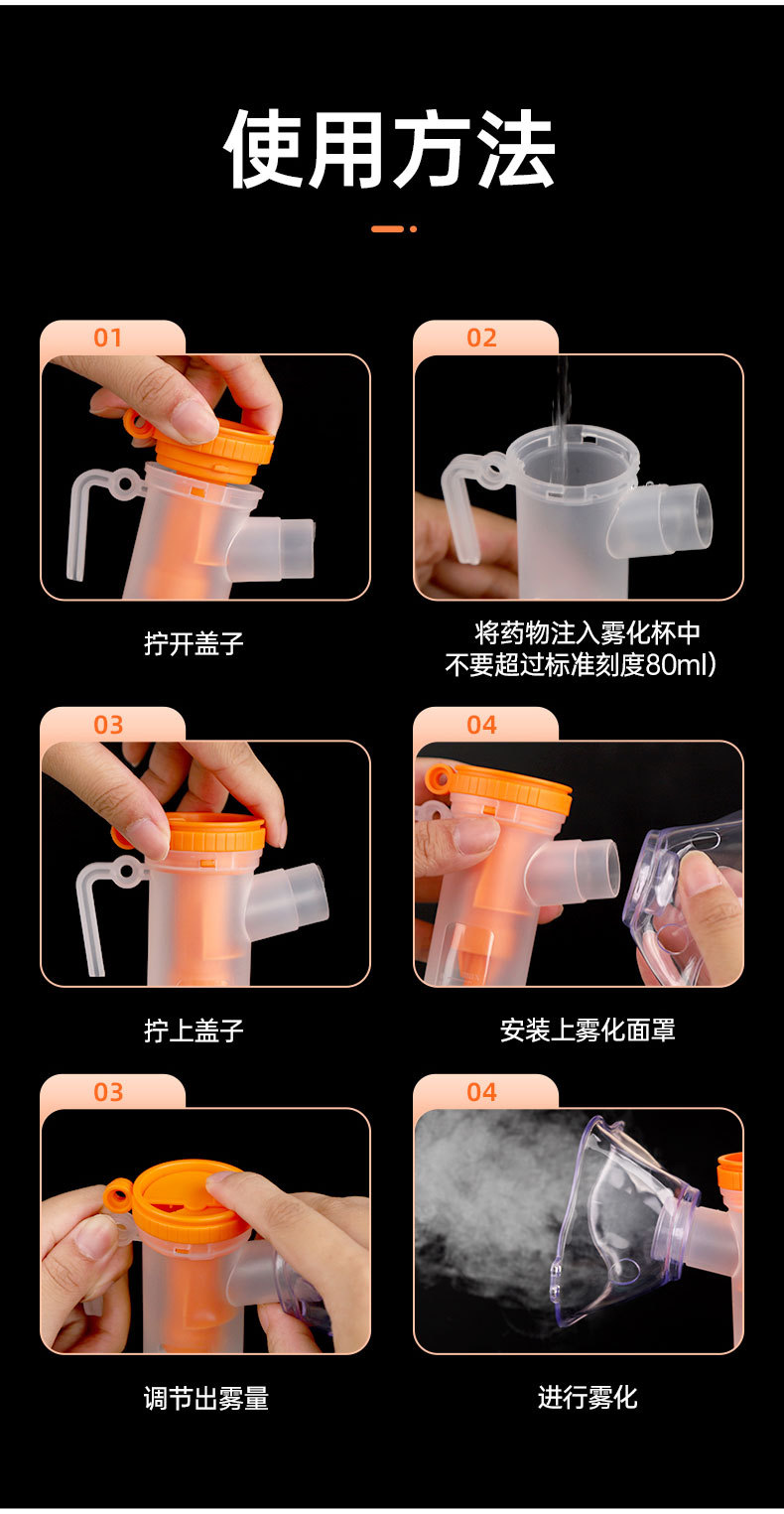 使用方法

01

拧开盖子

02

将药物注入雾化杯中
不要超过标准刻度80ml）

03

拧上盖子

04

安装上雾化面罩

03

调节出雾量

04

进行雾化