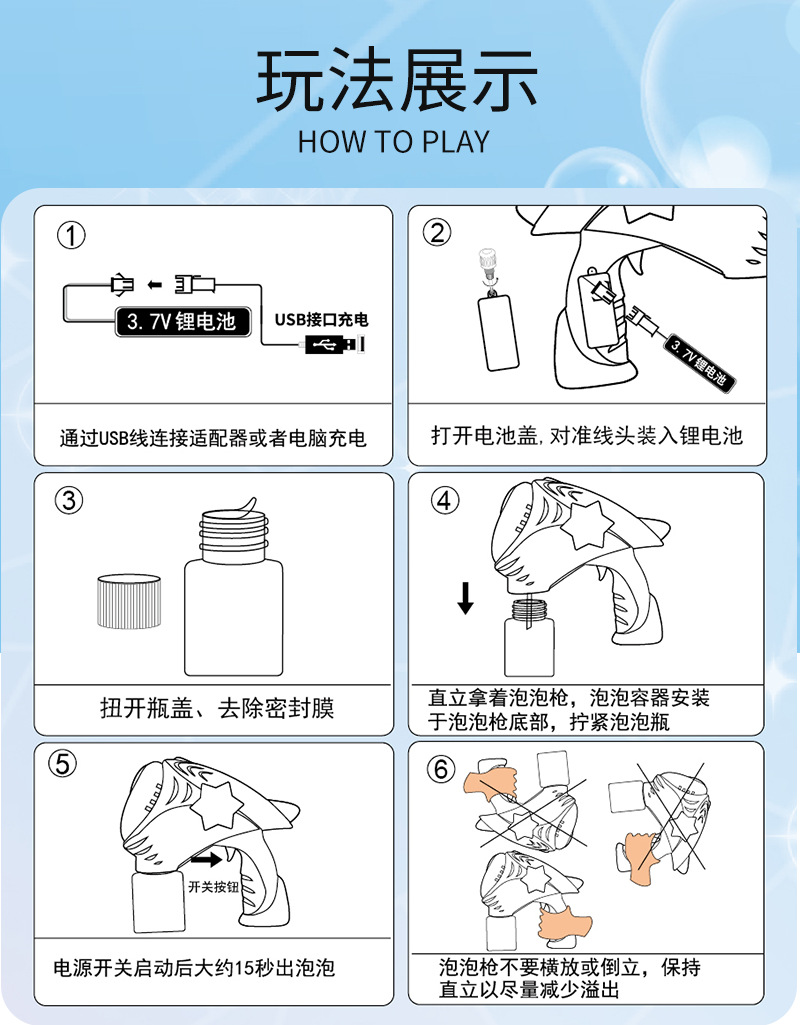 玩法展示
HOW TO PLAY

①
3.7V 锂电池
USB接口充电
通过USB线连接适配器或者电脑充电

②
3.7V 锂电池
打开电池盖，对准线头装入锂电池

③
扭开瓶盖、去除密封膜

④
直立拿着泡泡枪，泡泡容器安装于泡泡枪底部，拧紧泡泡瓶

⑤
开关按钮
电源开关启动后大约15秒出泡泡

⑥
泡泡枪不要横放或倒立，保持直立以尽量减少溢出