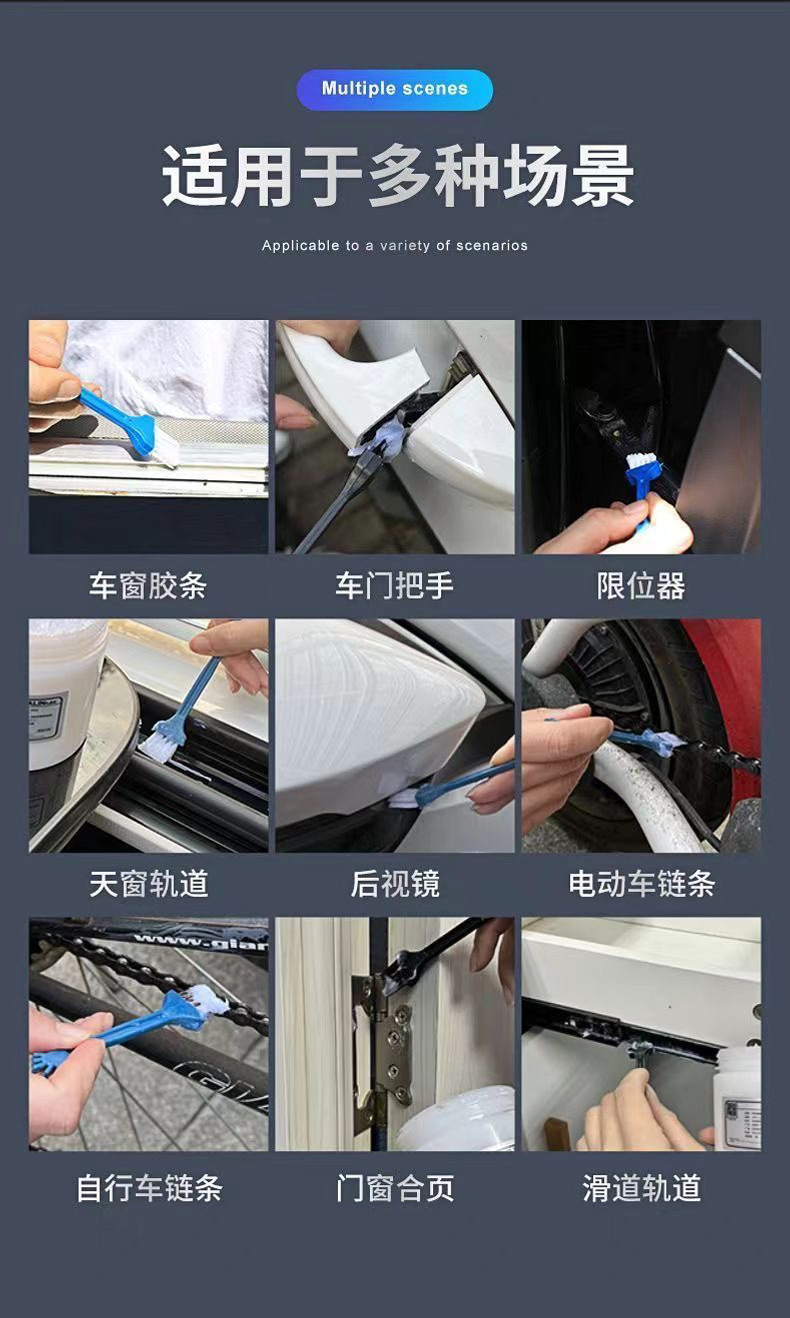 Multiple scenes

适用于多种场景

Applicable to a variety of scenarios

车窗胶条

车门把手

限位器

天窗轨道

后视镜

电动车链条

www.gian

自行车链条

门窗合页

滑道轨道