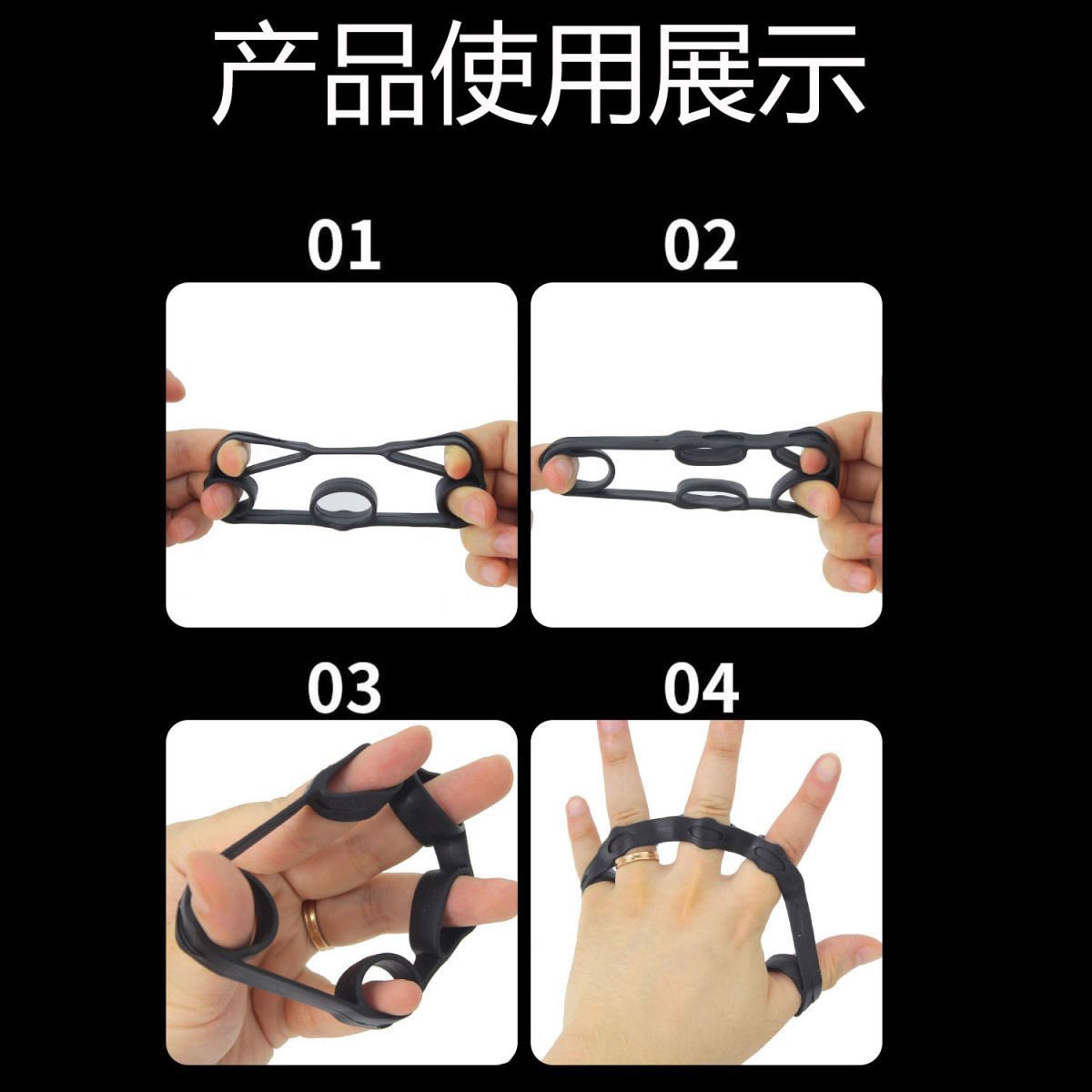 产品使用展示

01

02

03

04