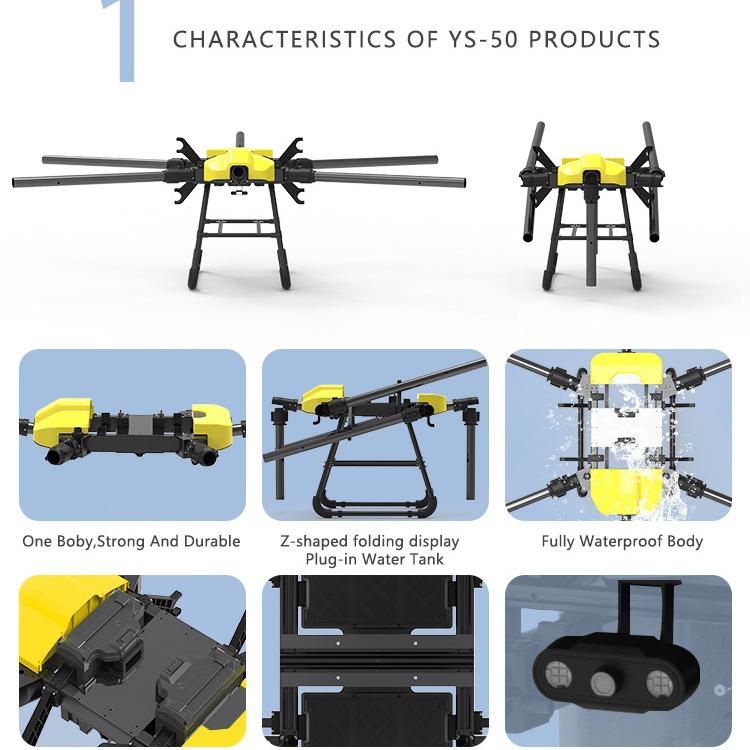 1

CHARACTERISTICS OF YS-50 PRODUCTS

One Boby,Strong And Durable

Z-shaped folding display
Plug-in Water Tank

Fully Waterproof Body