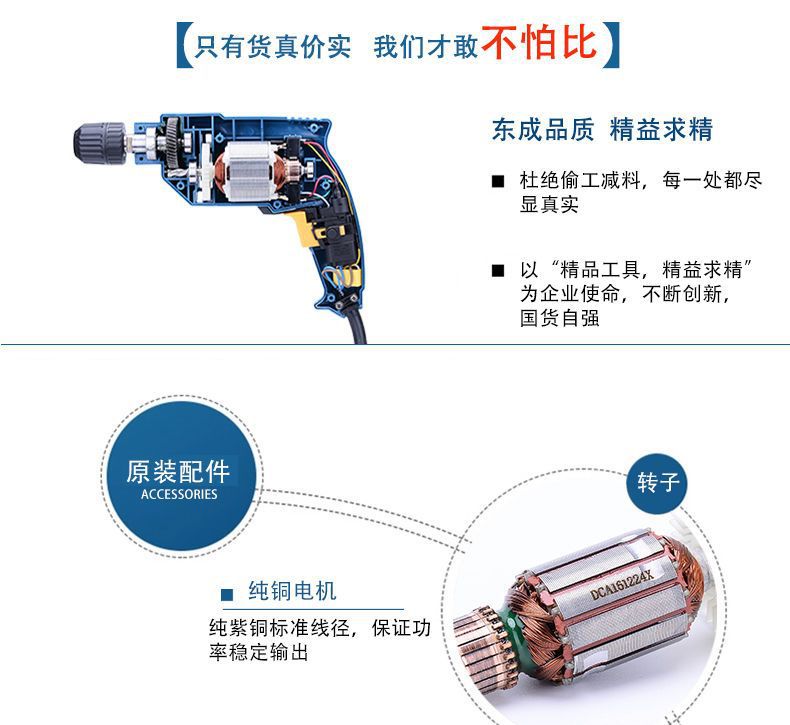 【只有货真价实 我们才敢不怕比】

东成品质 精益求精

■ 杜绝偷工减料，每一处都尽显真实

■ 以“精品工具，精益求精”为企业使命，不断创新，国货自强

原装配件
ACCESSORIES

转子

■ 纯铜电机

纯紫铜标准线径，保证功率稳定输出

DCA161224X