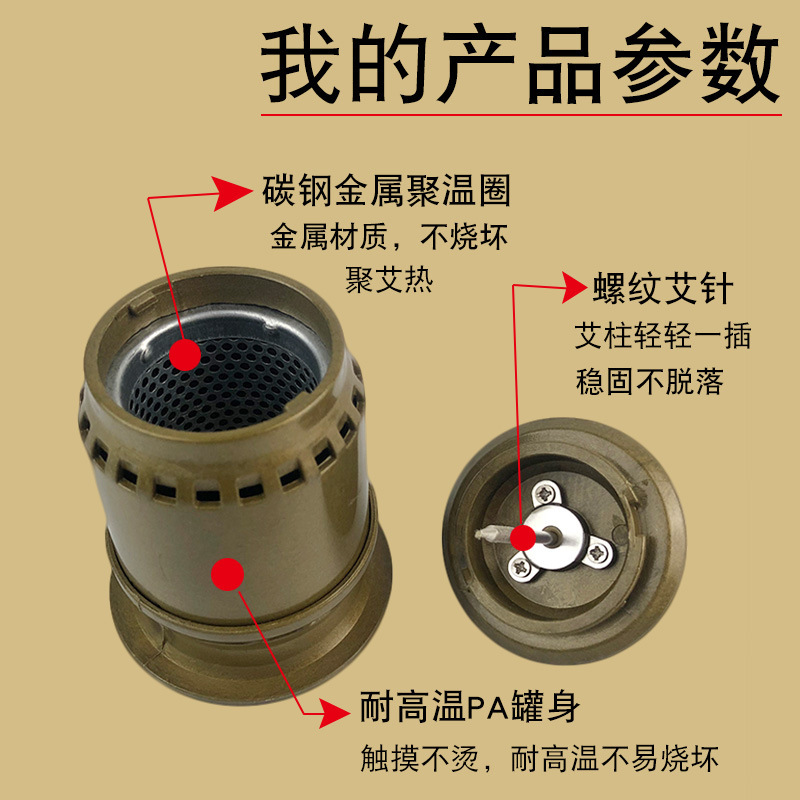 我的产品参数

碳钢金属聚温圈

金属材质，不烧坏
聚艾热

螺纹艾针

艾柱轻轻一插
稳固不脱落

耐高温PA罐身

触摸不烫，耐高温不易烧坏