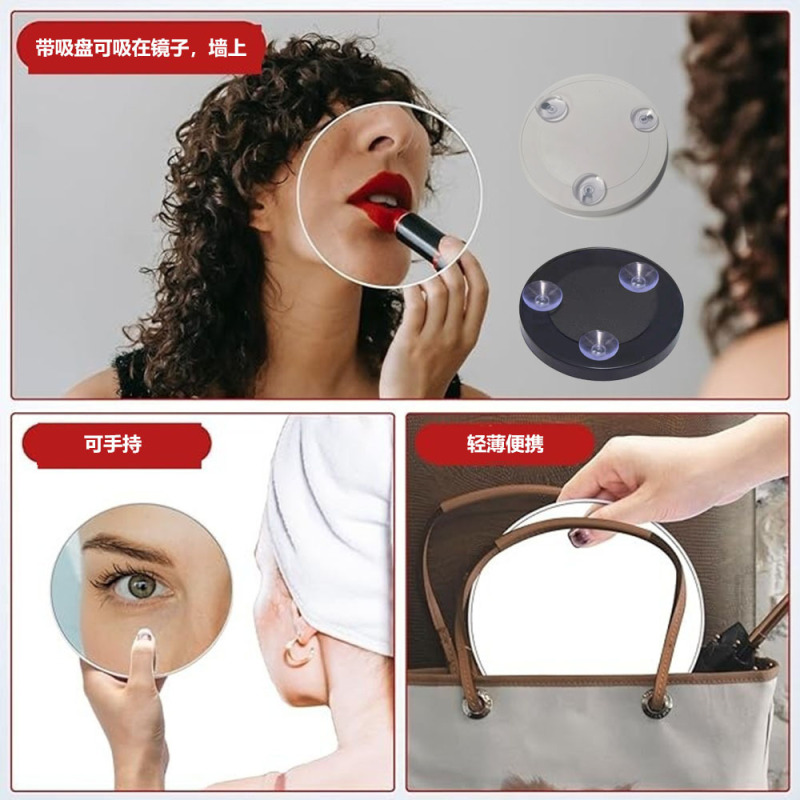 带吸盘可吸在镜子，墙上

可手持

轻薄便携