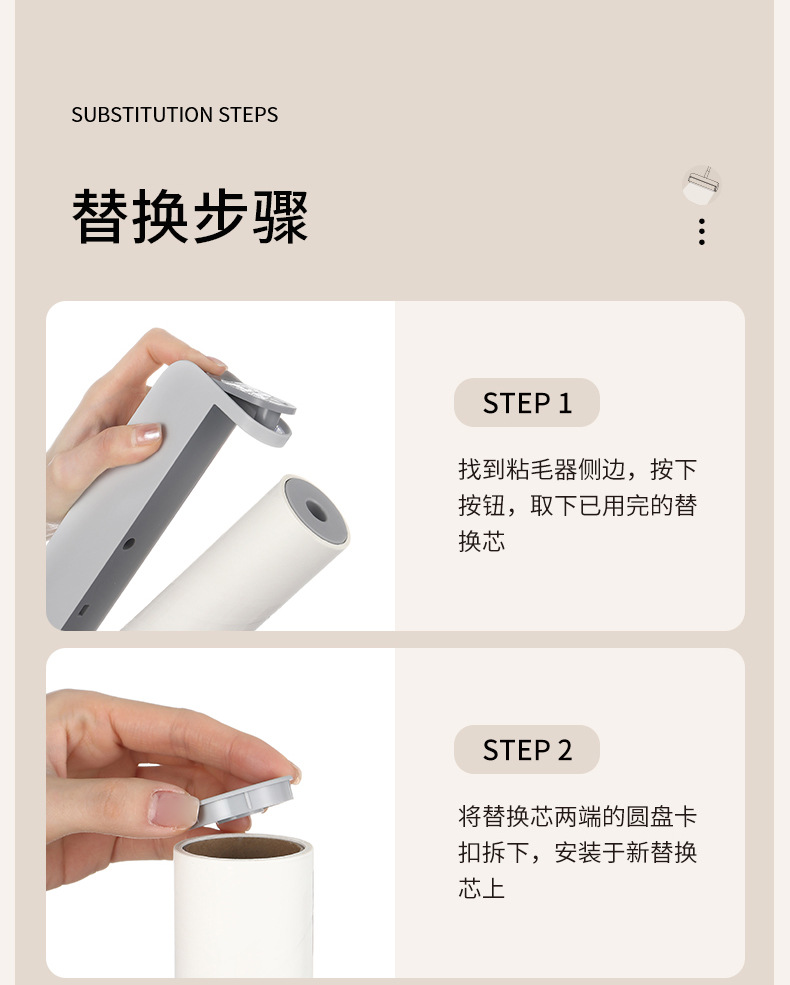 SUBSTITUTION STEPS

替换步骤

STEP 1

找到粘毛器侧边，按下按钮，取下已用完的替换芯

STEP 2

将替换芯两端的圆盘卡扣拆下，安装于新替换芯上