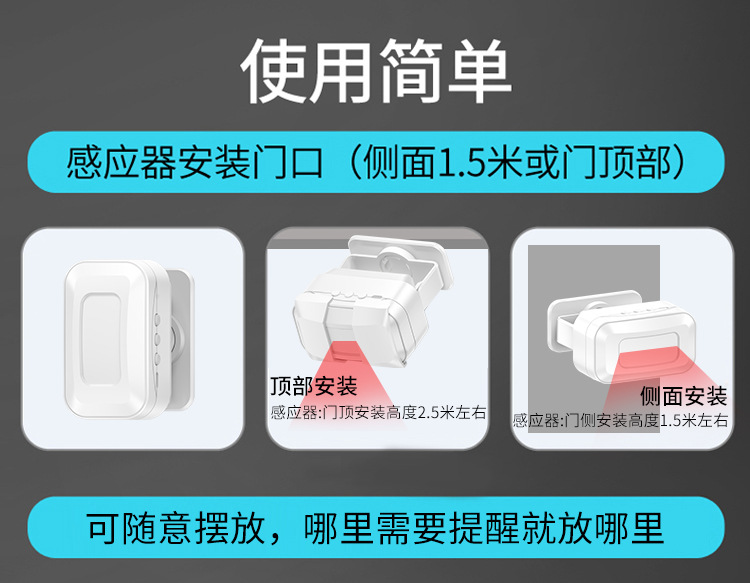 使用简单

感应器安装门口（侧面1.5米或门顶部）

顶部安装
感应器:门顶安装高度2.5米左右

侧面安装
感应器:门侧安装高度1.5米左右

可随意摆放，哪里需要提醒就放哪里