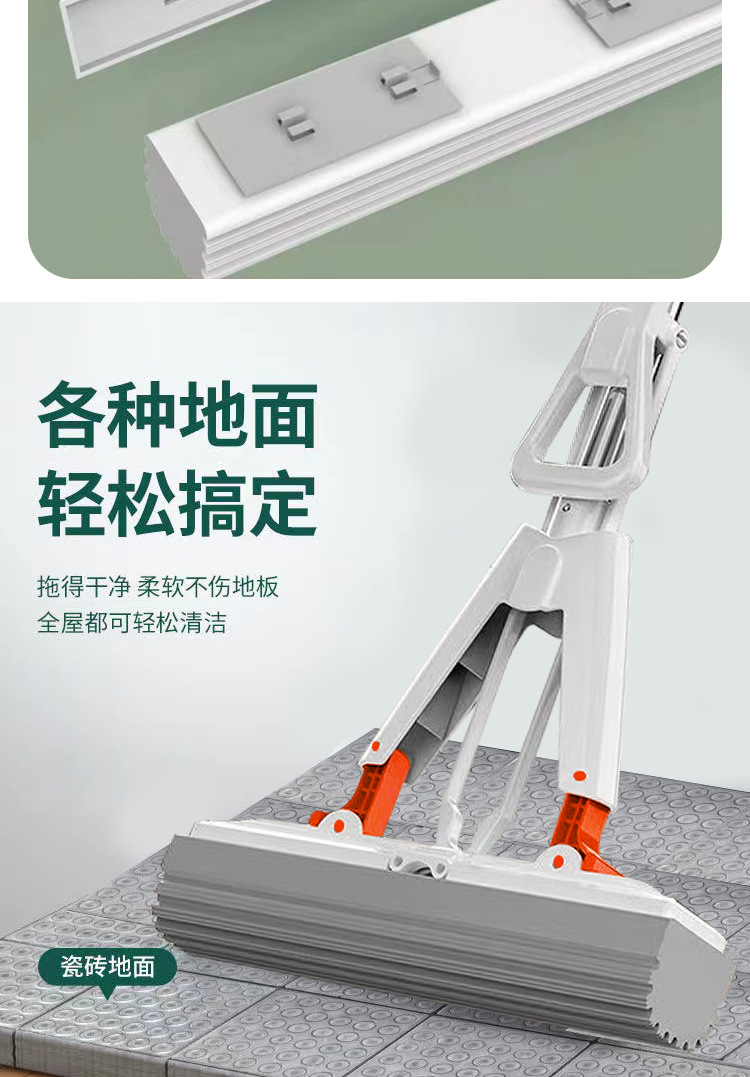 各种地面
轻松搞定

拖得干净 柔软不伤地板
全屋都可轻松清洁

瓷砖地面