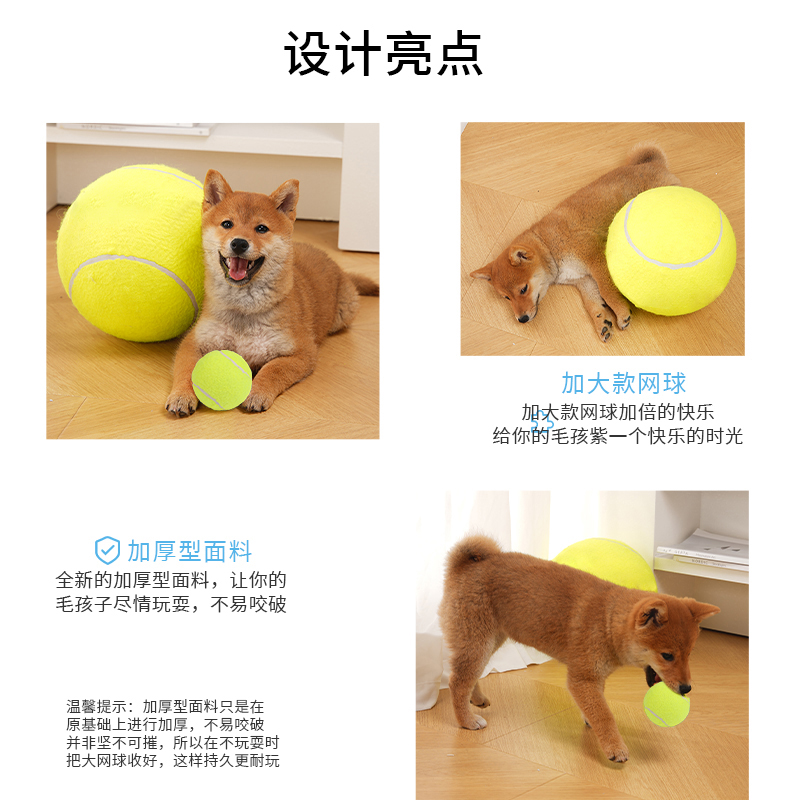 设计亮点

加大款网球

加大款网球加倍的快乐
给你的毛孩紫一个快乐的时光

加厚型面料

全新的加厚型面料，让你的毛孩子尽情玩耍，不易咬破

温馨提示：加厚型面料只是在原基础上进行加厚，不易咬破并非坚不可摧，所以在不玩耍时把大网球收好，这样持久更耐玩